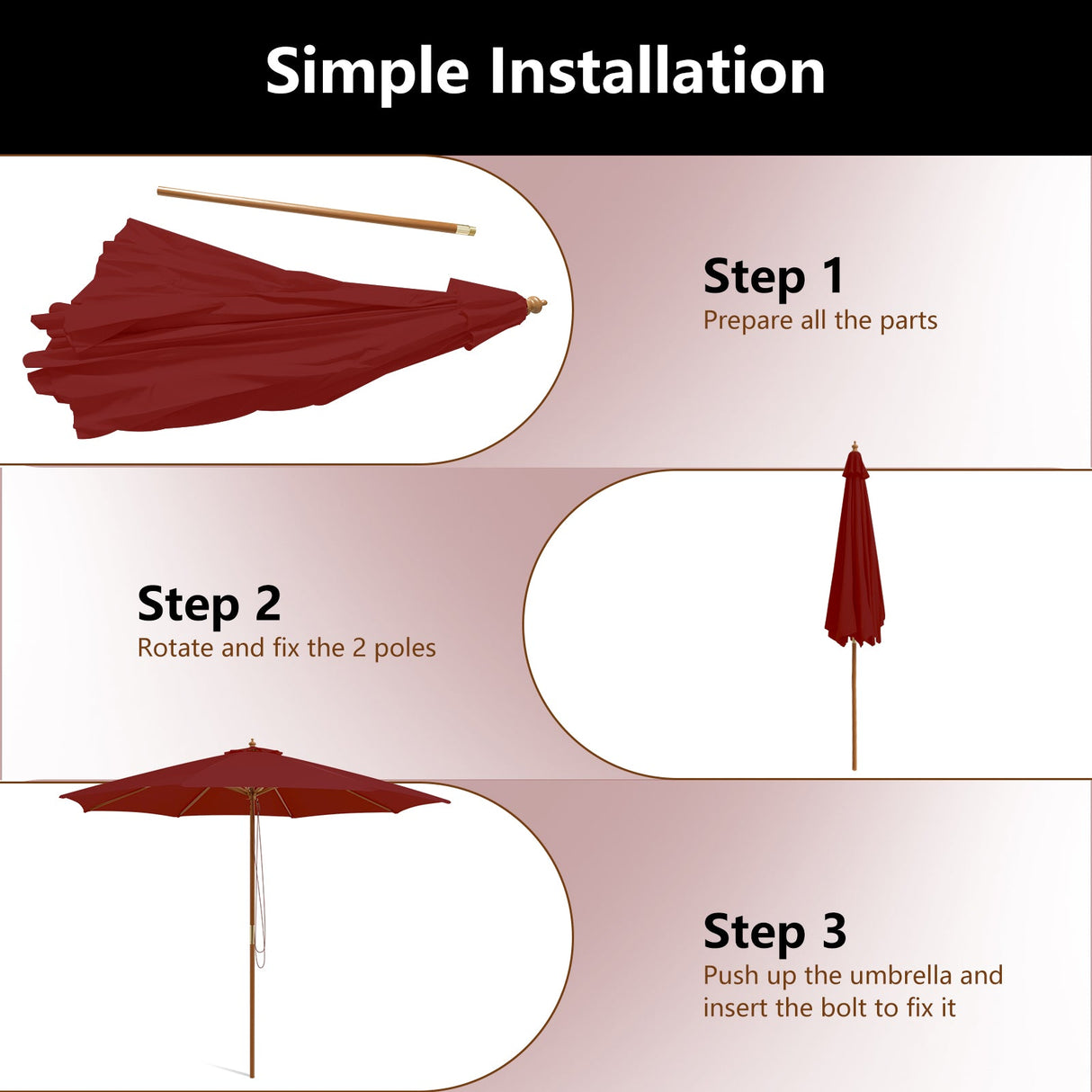 Simple Installation

Step 1
Prepare all the parts

Step 2
Rotate and fix the 2 poles

Step 3
Push up the umbrella and insert the bolt to fix it