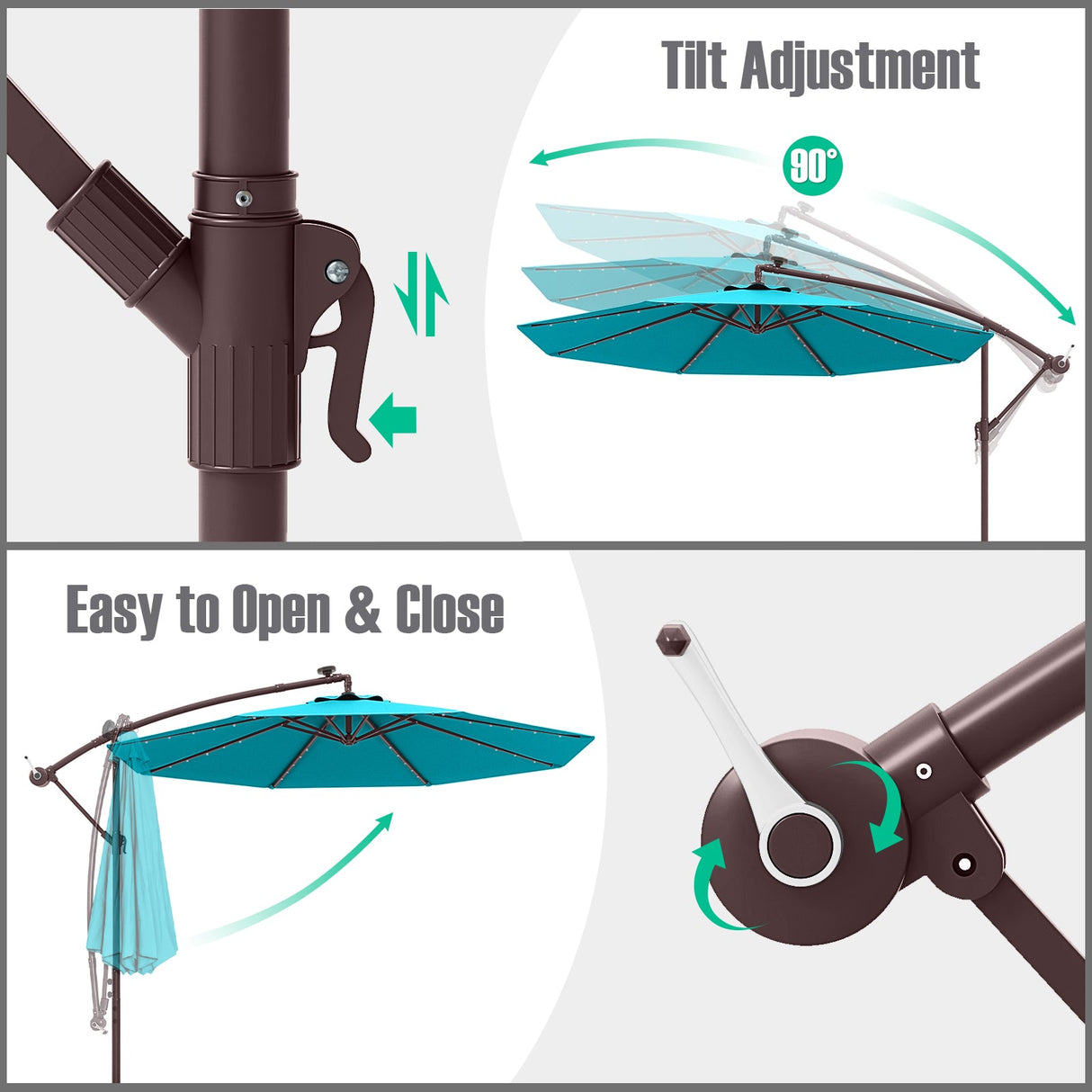 Tilt Adjustment

90°

Easy to Open & Close