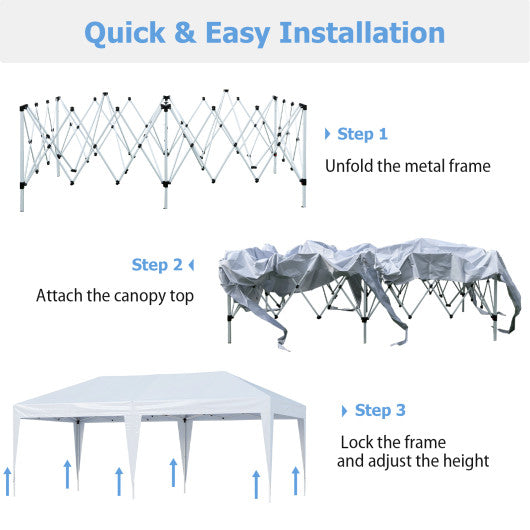 Quick & Easy Installation

Step 1

Unfold the metal frame

Step 2

Attach the canopy top

Step 3

Lock the frame and adjust the height