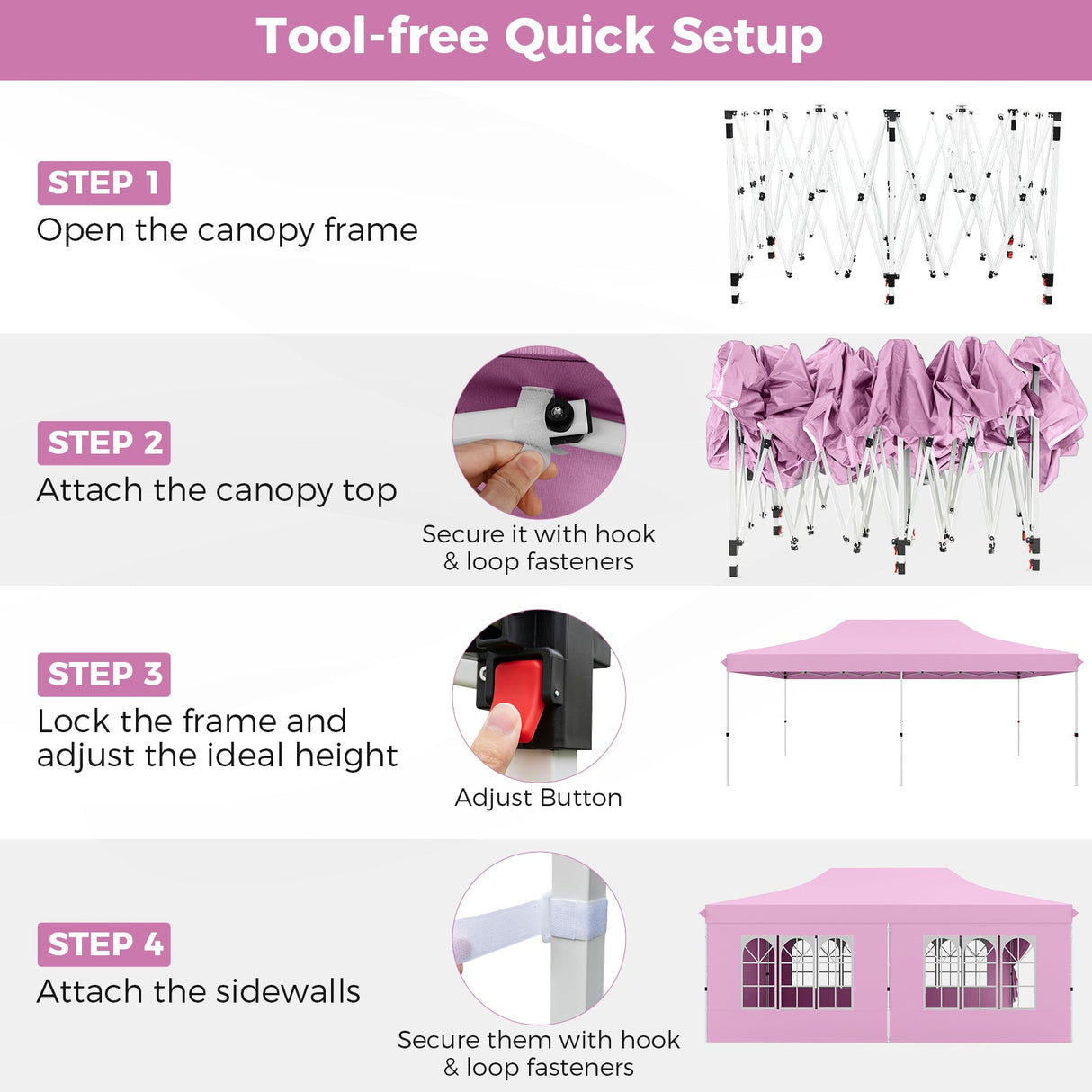 Tool-free Quick Setup

STEP 1
Open the canopy frame

STEP 2
Attach the canopy top

Secure it with hook & loop fasteners

STEP 3
Lock the frame and adjust the ideal height

Adjust Button

STEP 4
Attach the sidewalls

Secure them with hook & loop fasteners