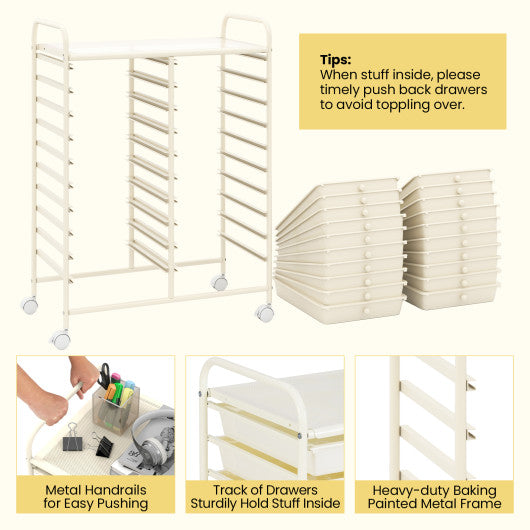 Tips:
When stuff inside, please timely push back drawers to avoid toppling over.

Metal Handrails for Easy Pushing

Track of Drawers Sturdily Hold Stuff Inside

Heavy-duty Baking Painted Metal Frame