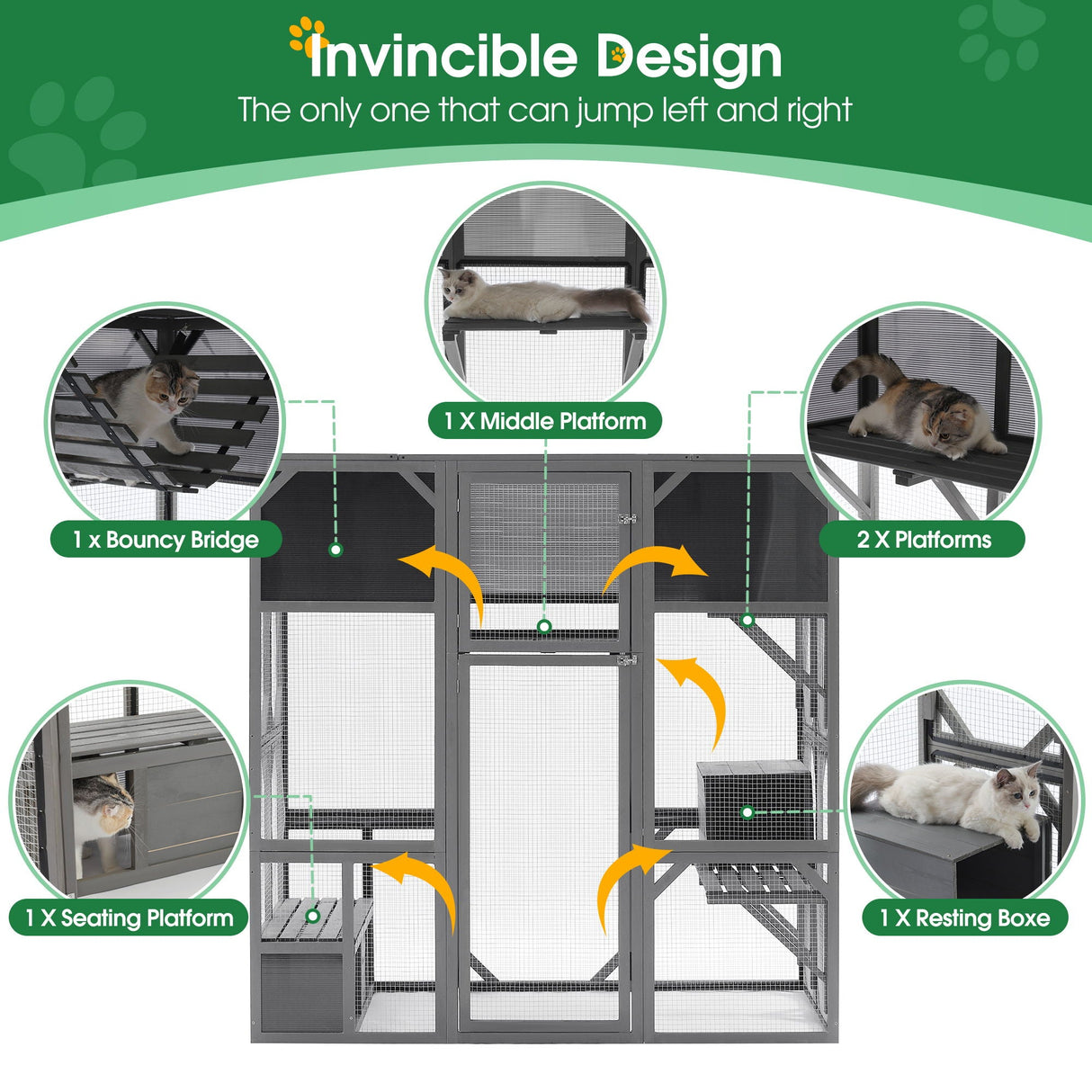 Invincible Design
The only one that can jump left and right

1 X Middle Platform

1 x Bouncy Bridge

2 X Platforms

1 X Seating Platform

1 X Resting Boxe