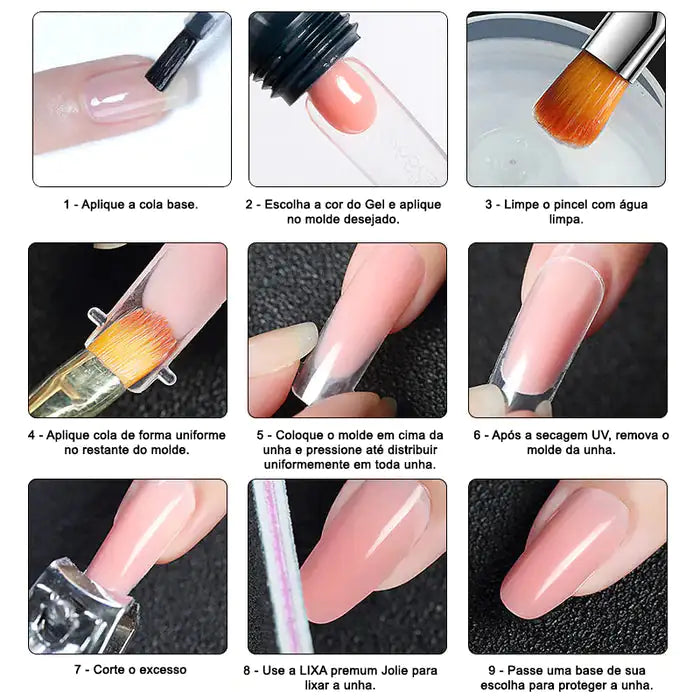 1 - Aplique a cola base.

2 - Escolha a cor do Gel e aplique no molde desejado.

3 - Limpe o pincel com água limpa.

4 - Aplique cola de forma uniforme no restante do molde.

5 - Coloque o molde em cima da unha e pressione até distribuir uniformemente em toda unha.

6 - Após a secagem UV, remova o molde da unha.

7 - Corte o excesso

8 - Use a LIXA premum Jolie para lixar a unha.

9 - Passe uma base de sua escolha para proteger a unha.