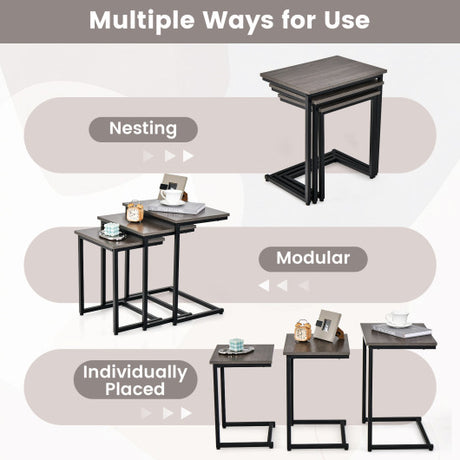 Multiple Ways for Use

Nesting

Modular

Individually Placed