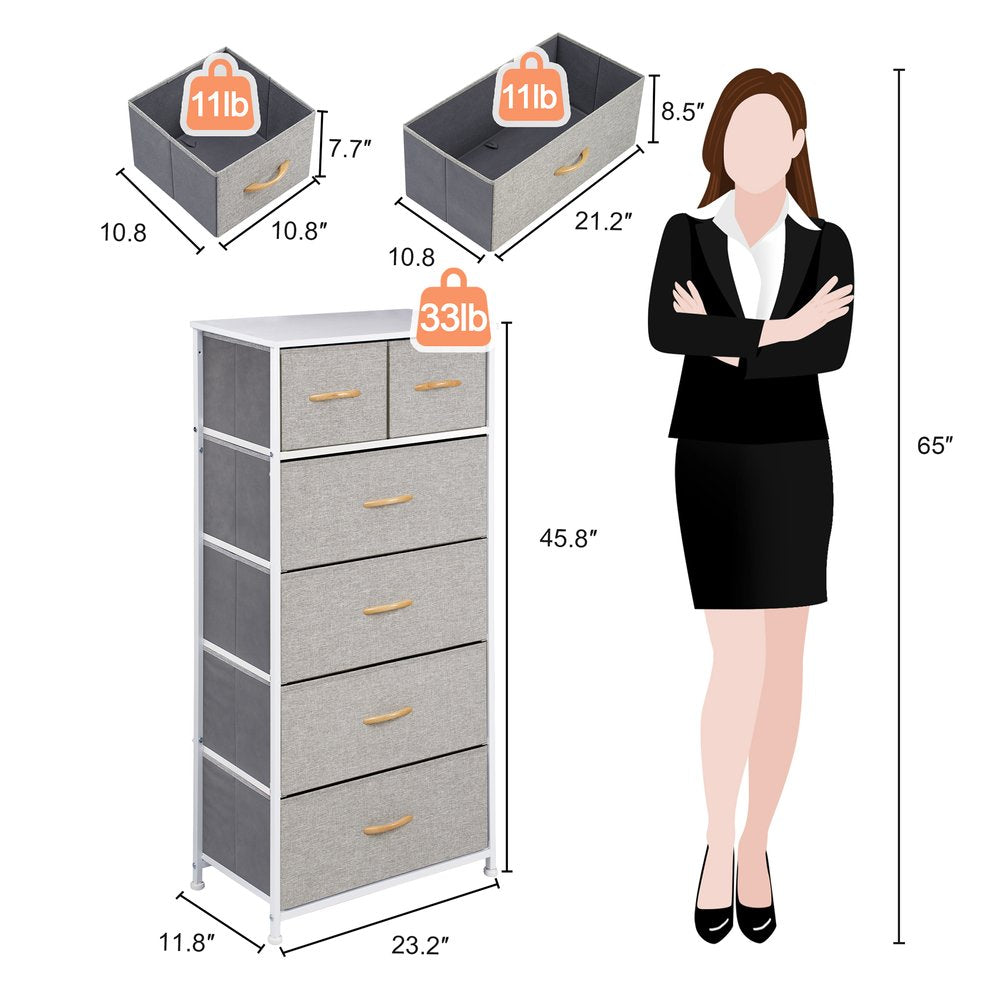 11lb
7.7″
10.8
10.8″
11lb
8.5″
10.8
21.2″
33lb
45.8″
65″
11.8″
23.2″