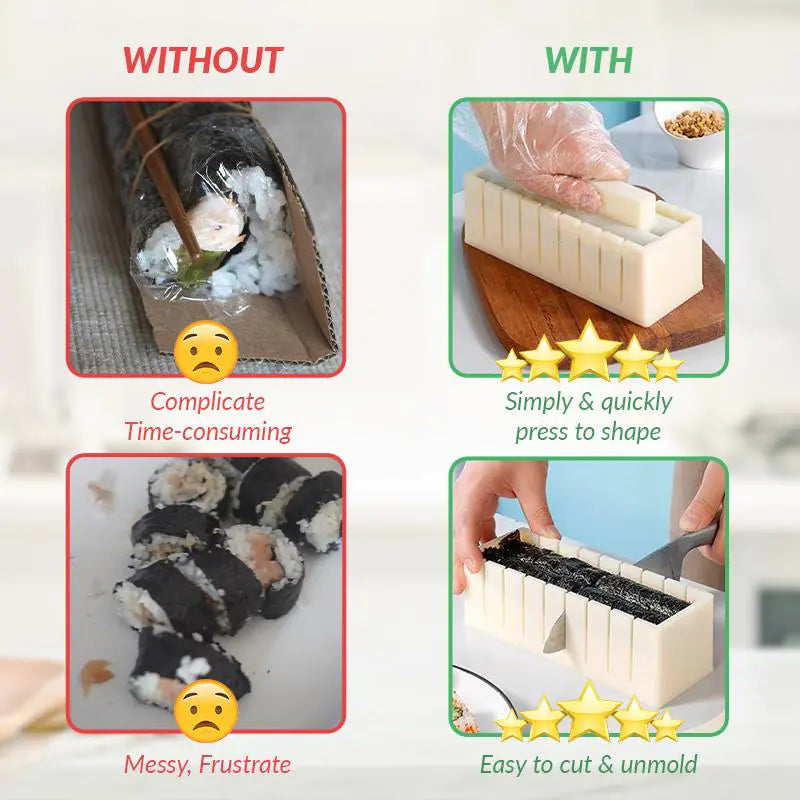 WITHOUT

Complicate
Time-consuming

Messy, Frustrate

WITH

Simply & quickly
press to shape

Easy to cut & unmold