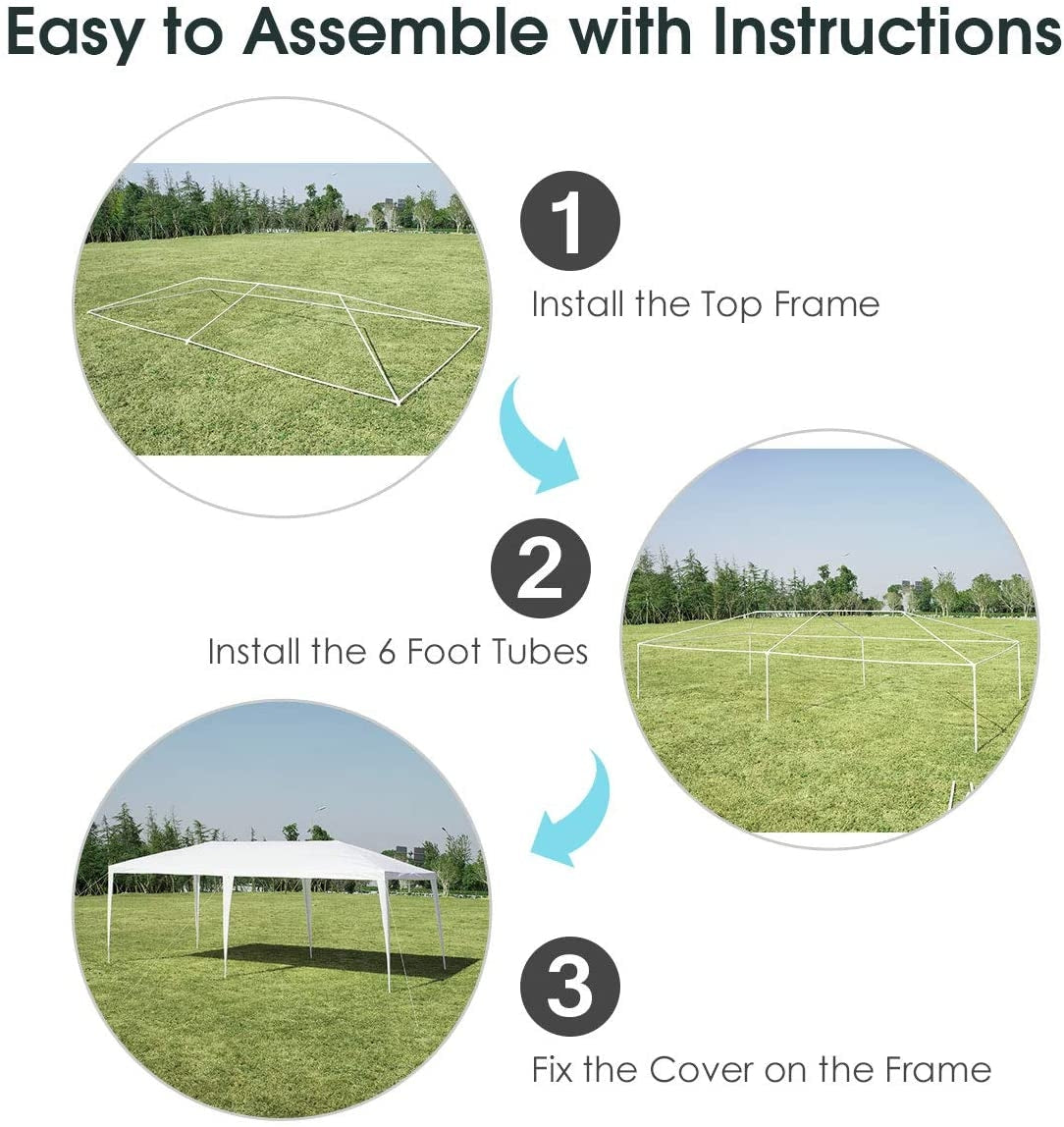 Easy to Assemble with Instructions

1

Install the Top Frame

2

Install the 6 Foot Tubes

3

Fix the Cover on the Frame