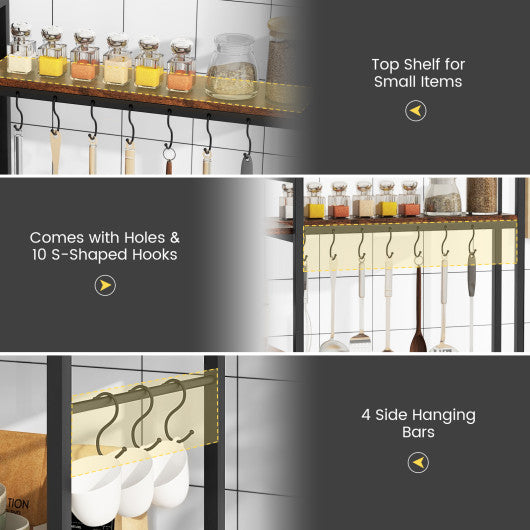 Top Shelf for Small Items

Comes with Holes & 10 S-Shaped Hooks

4 Side Hanging Bars

TION