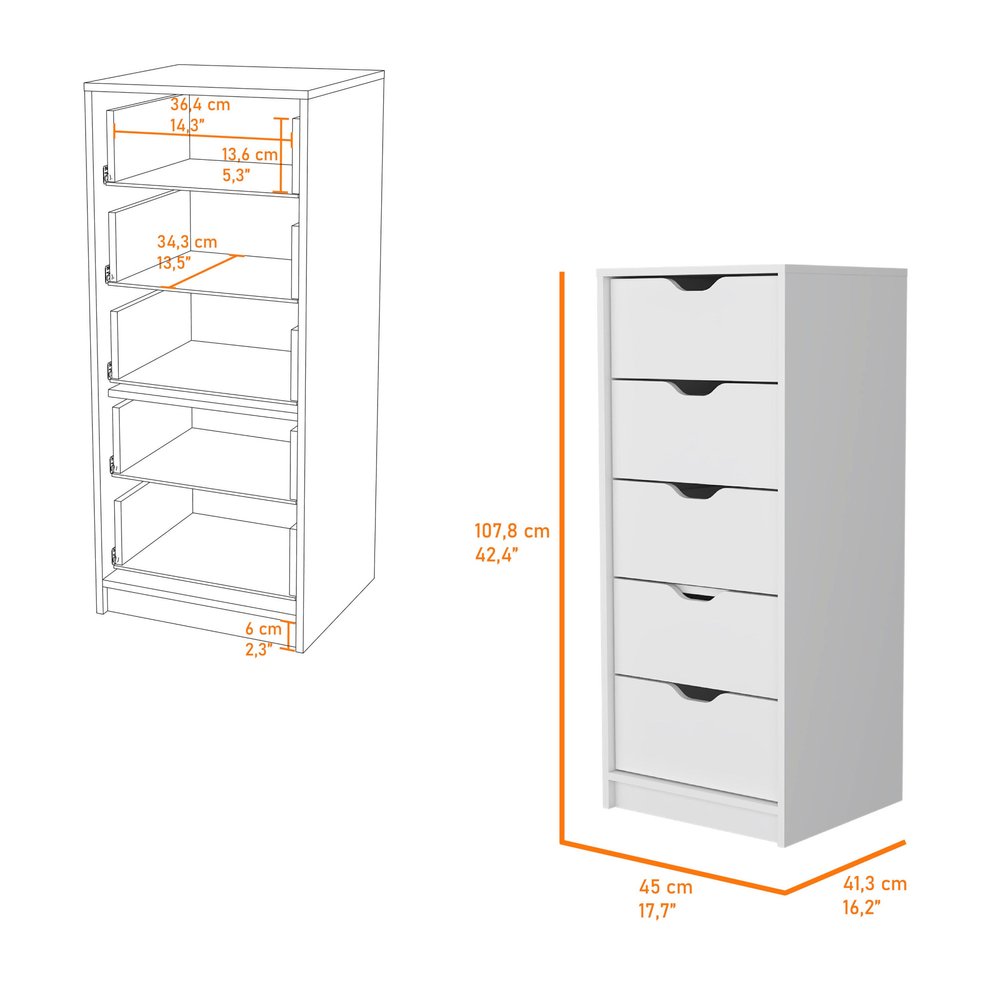 36,4 cm
14,3"

13,6 cm
5,3"

34,3 cm
13,5"

6 cm
2,3"

107,8 cm
42,4"

45 cm
17,7"

41,3 cm
16,2"