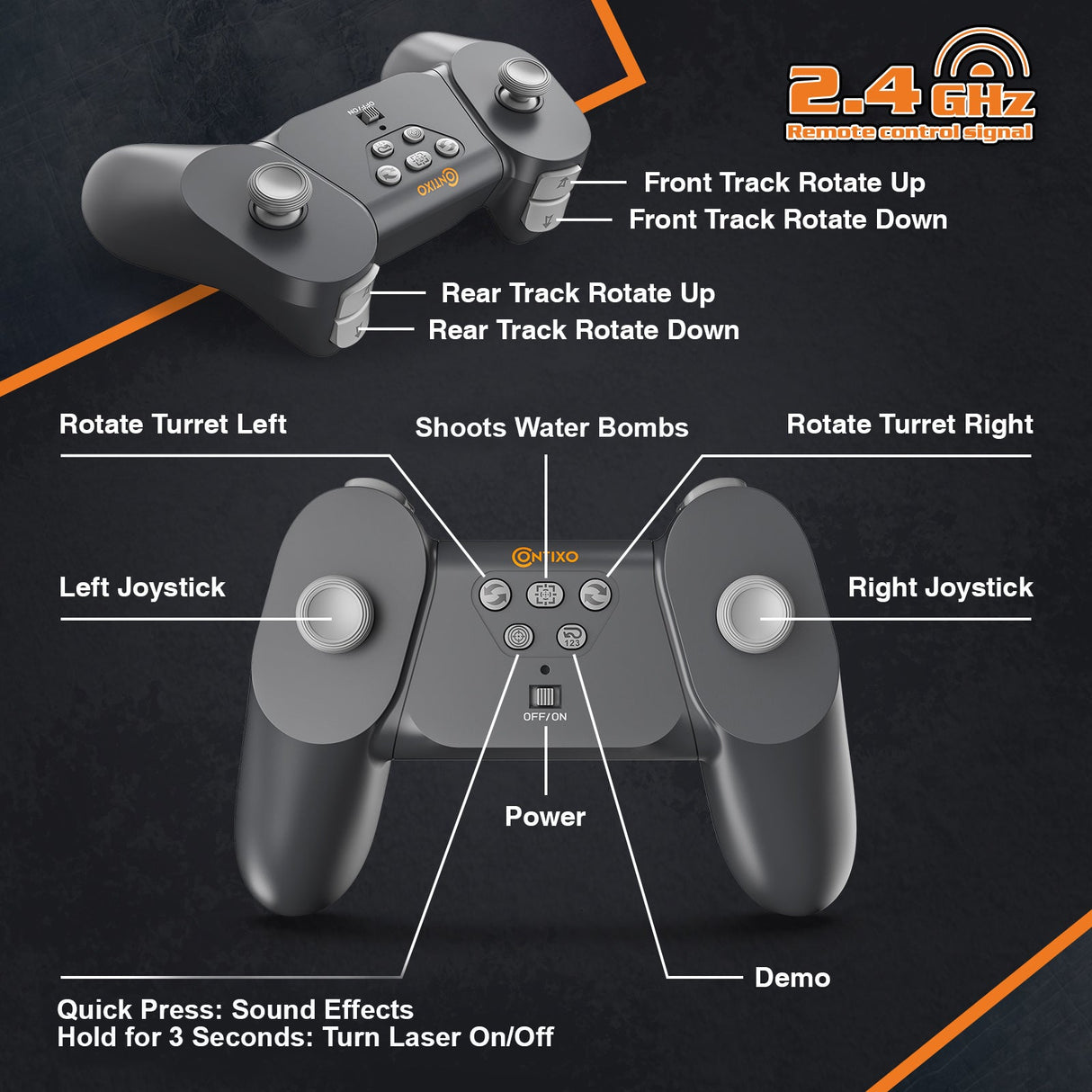 2.4 GHz
Remote control signal

OFF/ON
CONTIXO

Front Track Rotate Up
Front Track Rotate Down

Rear Track Rotate Up
Rear Track Rotate Down

Rotate Turret Left
Shoots Water Bombs
Rotate Turret Right

CONTIXO

Left Joystick
Right Joystick

123

OFF/ON

Power

Demo

Quick Press: Sound Effects
Hold for 3 Seconds: Turn Laser On/Off