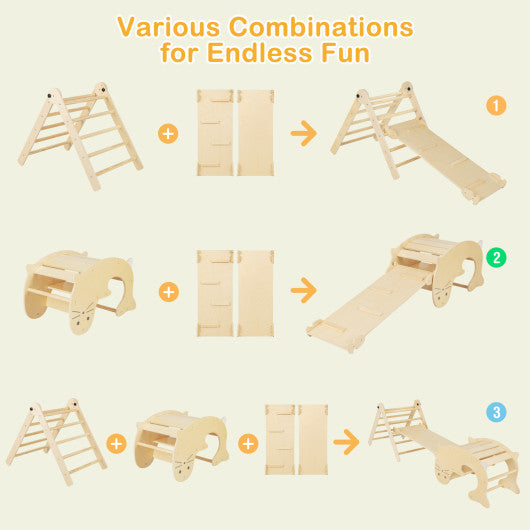 Various Combinations for Endless Fun

1

2

3