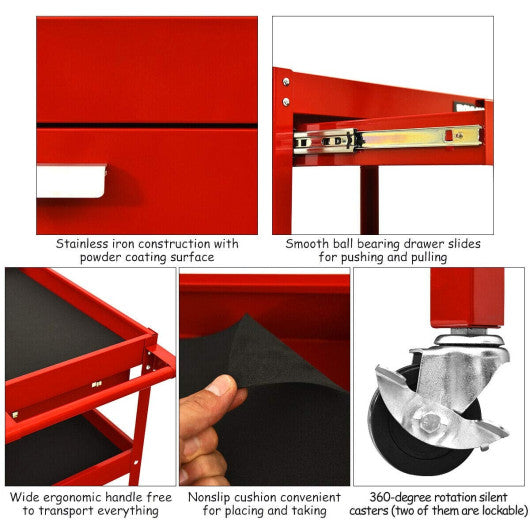 Stainless iron construction with powder coating surface

Smooth ball bearing drawer slides for pushing and pulling

Wide ergonomic handle free to transport everything

Nonslip cushion convenient for placing and taking

360-degree rotation silent casters (two of them are lockable)