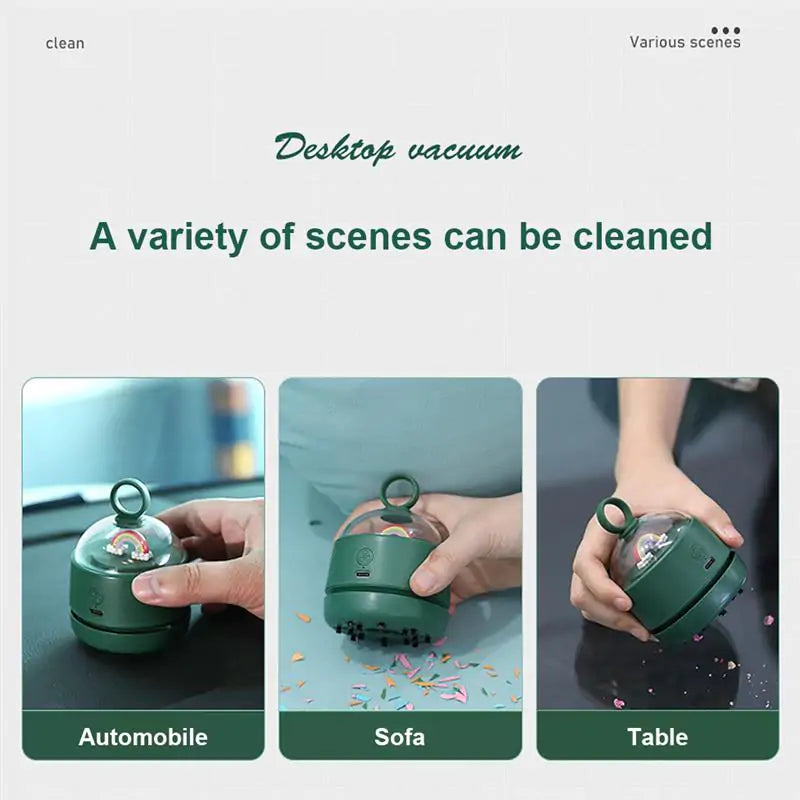 clean

Various scenes

Desktop vacuum

A variety of scenes can be cleaned

Automobile

Sofa

Table