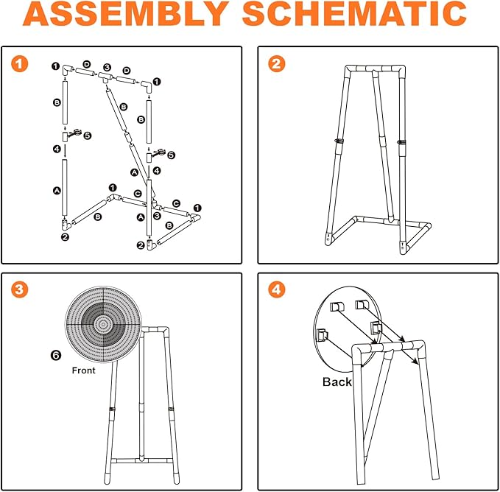 ASSEMBLY SCHEMATIC

1

1 D 3 D 1

B

B

B

5

4

5

4

A

A

1

C

C

1

A

3

B

B

2

2

2

3

6

Front

4

Back