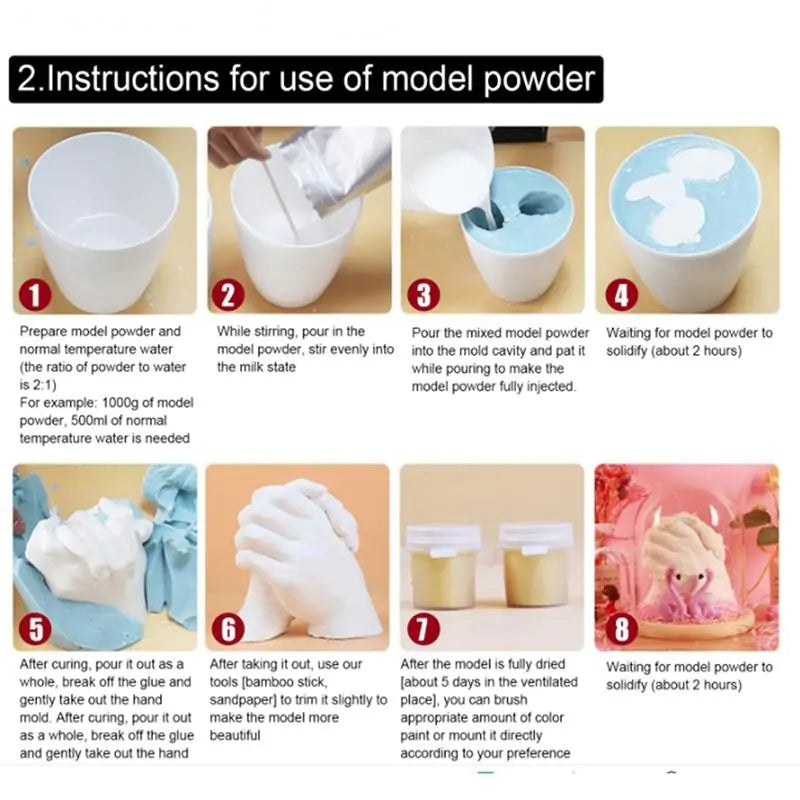 2.Instructions for use of model powder

1

Prepare model powder and normal temperature water (the ratio of powder to water is 2:1)
For example: 1000g of model powder, 500ml of normal temperature water is needed

2

While stirring, pour in the model powder, stir evenly into the milk state

3

Pour the mixed model powder into the mold cavity and pat it while pouring to make the model powder fully injected.

4

Waiting for model powder to solidify (about 2 hours)

5

After curing, pour it out as a whole, break off the glue and gently take out the hand mold. After curing, pour it out as a whole, break off the glue and gently take out the hand

6

After taking it out, use our tools [bamboo stick, sandpaper] to trim it slightly to make the model more beautiful

7

After the model is fully dried [about 5 days in the ventilated place], you can brush appropriate amount of color paint or mount it directly according to your preference

8

Waiting for model powder to solidify (about 2 hours)