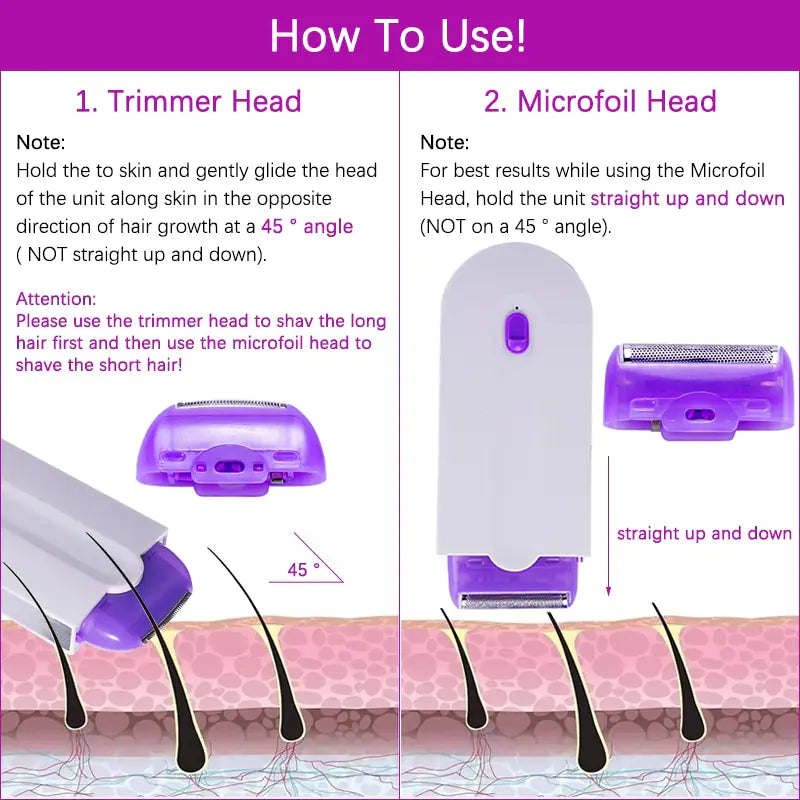 How To Use!

1. Trimmer Head

Note:
Hold the to skin and gently glide the head of the unit along skin in the opposite direction of hair growth at a 45 ° angle ( NOT straight up and down).

Attention:
Please use the trimmer head to shav the long hair first and then use the microfoil head to shave the short hair!

45 °

2. Microfoil Head

Note:
For best results while using the Microfoil Head, hold the unit straight up and down (NOT on a 45 ° angle).

straight up and down