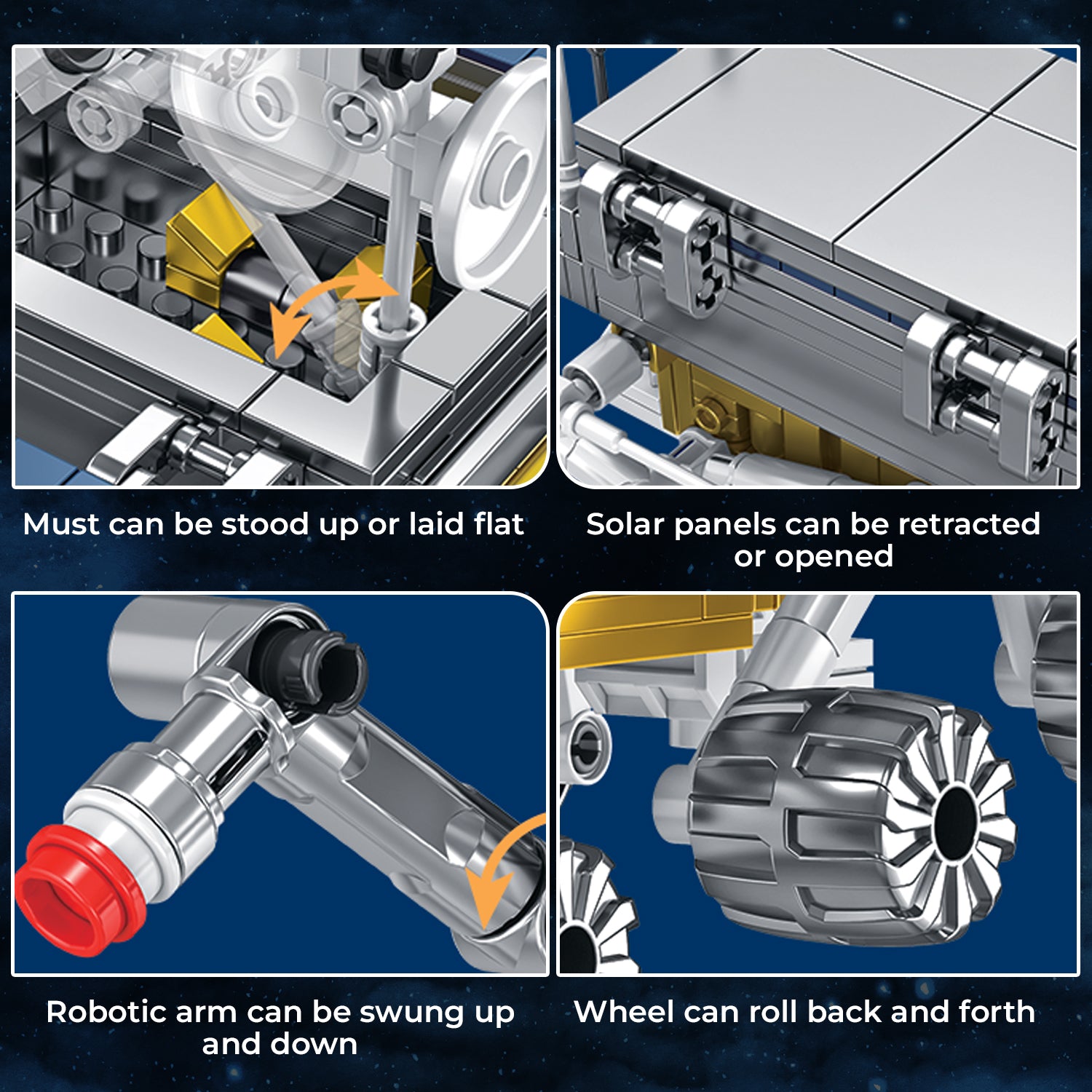 Must can be stood up or laid flat

Solar panels can be retracted or opened

Robotic arm can be swung up and down

Wheel can roll back and forth