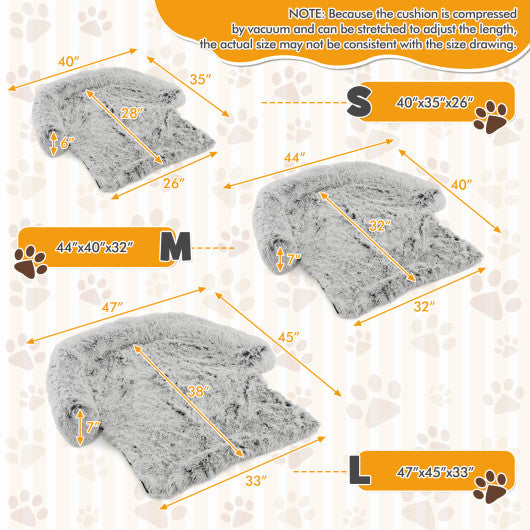 NOTE: Because the cushion is compressed by vacuum and can be stretched to adjust the length, the actual size may not be consistent with the size drawing.

40″
35″
28″
6″
26″

S
40″x35″x26″

44″
40″
32″
7″
32″

M
44″x40″x32″

47″
45″
38″
7″
33″

L
47″x45″x33″