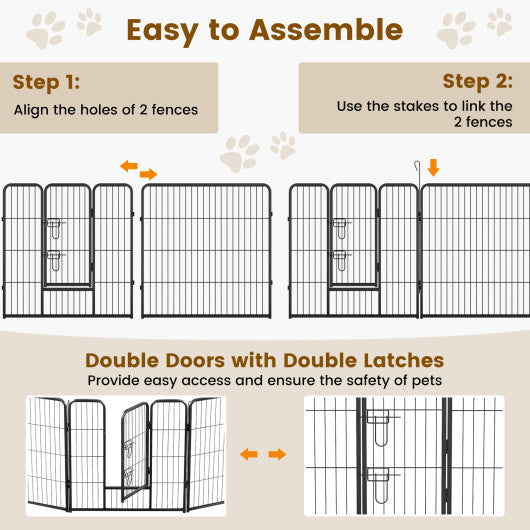 Easy to Assemble

Step 1:
Align the holes of 2 fences

Step 2:
Use the stakes to link the 2 fences

Double Doors with Double Latches
Provide easy access and ensure the safety of pets