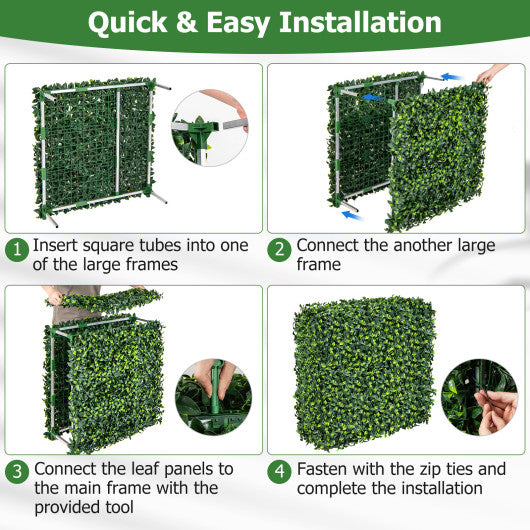 Quick & Easy Installation

1 Insert square tubes into one of the large frames

2 Connect the another large frame

3 Connect the leaf panels to the main frame with the provided tool

4 Fasten with the zip ties and complete the installation