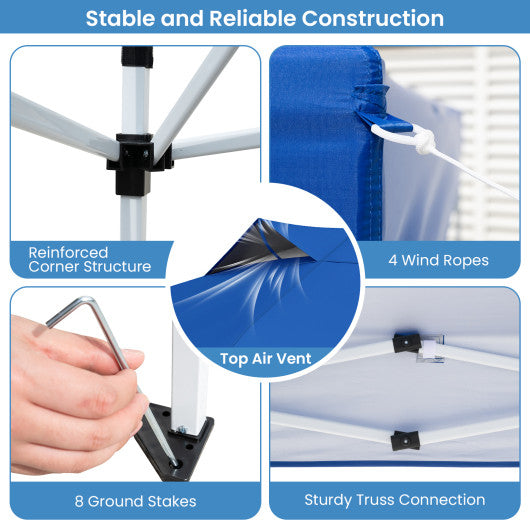 Stable and Reliable Construction

Reinforced Corner Structure

4 Wind Ropes

Top Air Vent

8 Ground Stakes

Sturdy Truss Connection