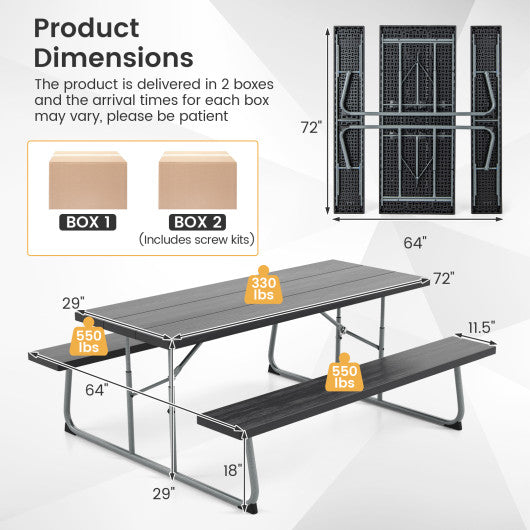 Product Dimensions

The product is delivered in 2 boxes and the arrival times for each box may vary, please be patient

BOX 1

BOX 2
(Includes screw kits)

72"

64"

330 lbs

72"

29"

550 lbs

11.5"

550 lbs

64"

18"

29"