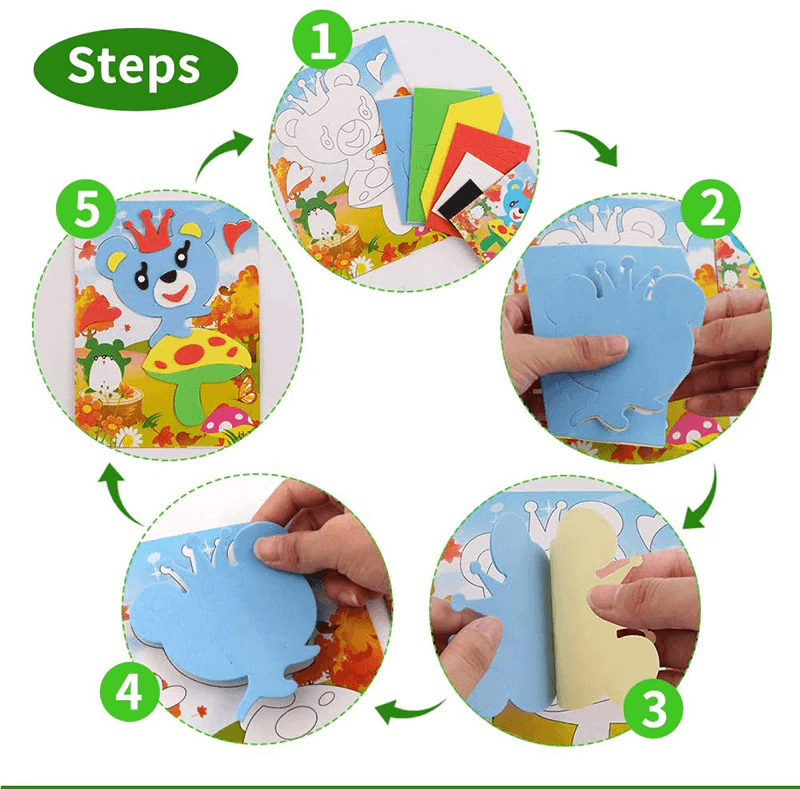 Steps

1

2

3

4

5