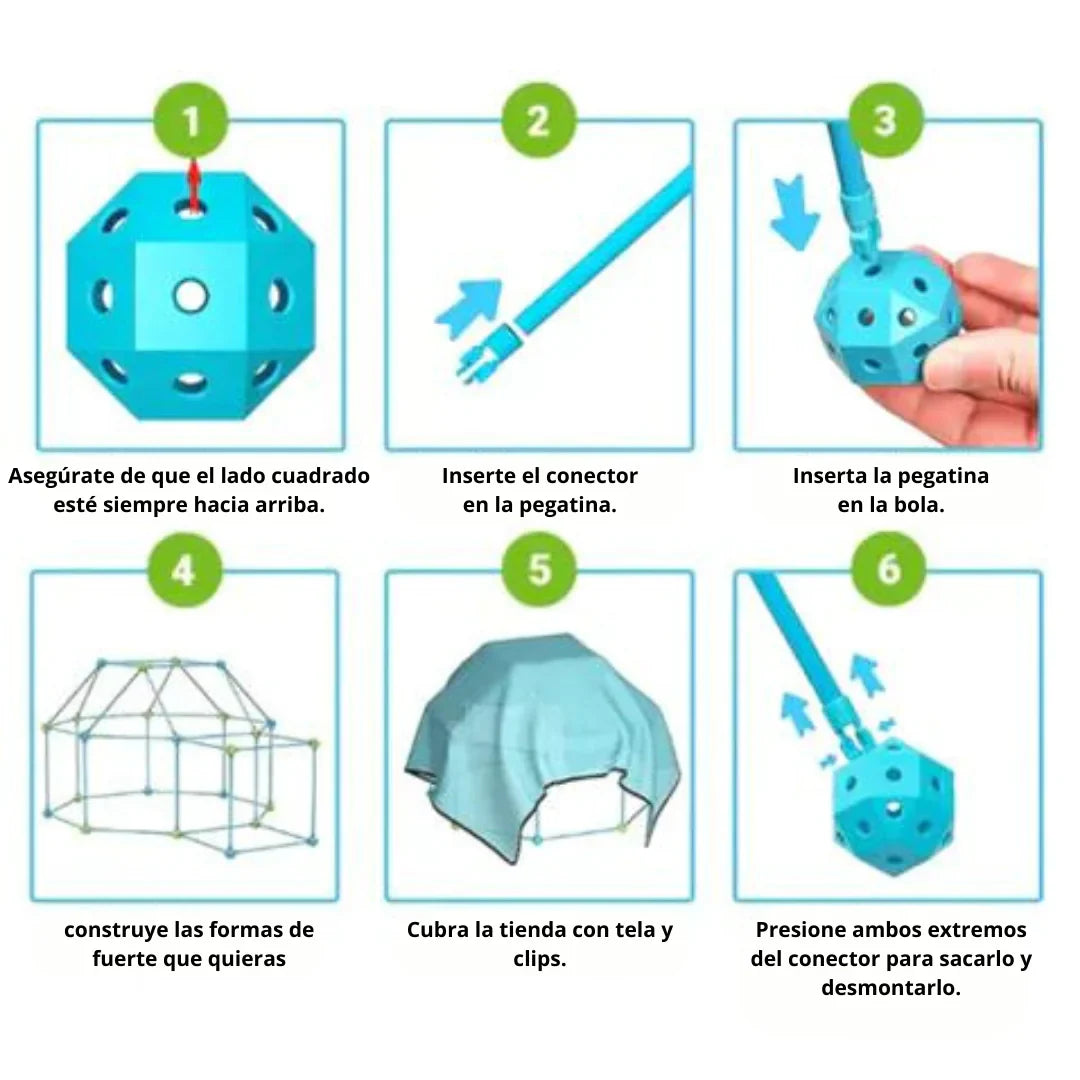 1

Asegúrate de que el lado cuadrado esté siempre hacia arriba.

2

Inserte el conector en la pegatina.

3

Inserta la pegatina en la bola.

4

construye las formas de fuerte que quieras

5

Cubra la tienda con tela y clips.

6

Presione ambos extremos del conector para sacarlo y desmontarlo.