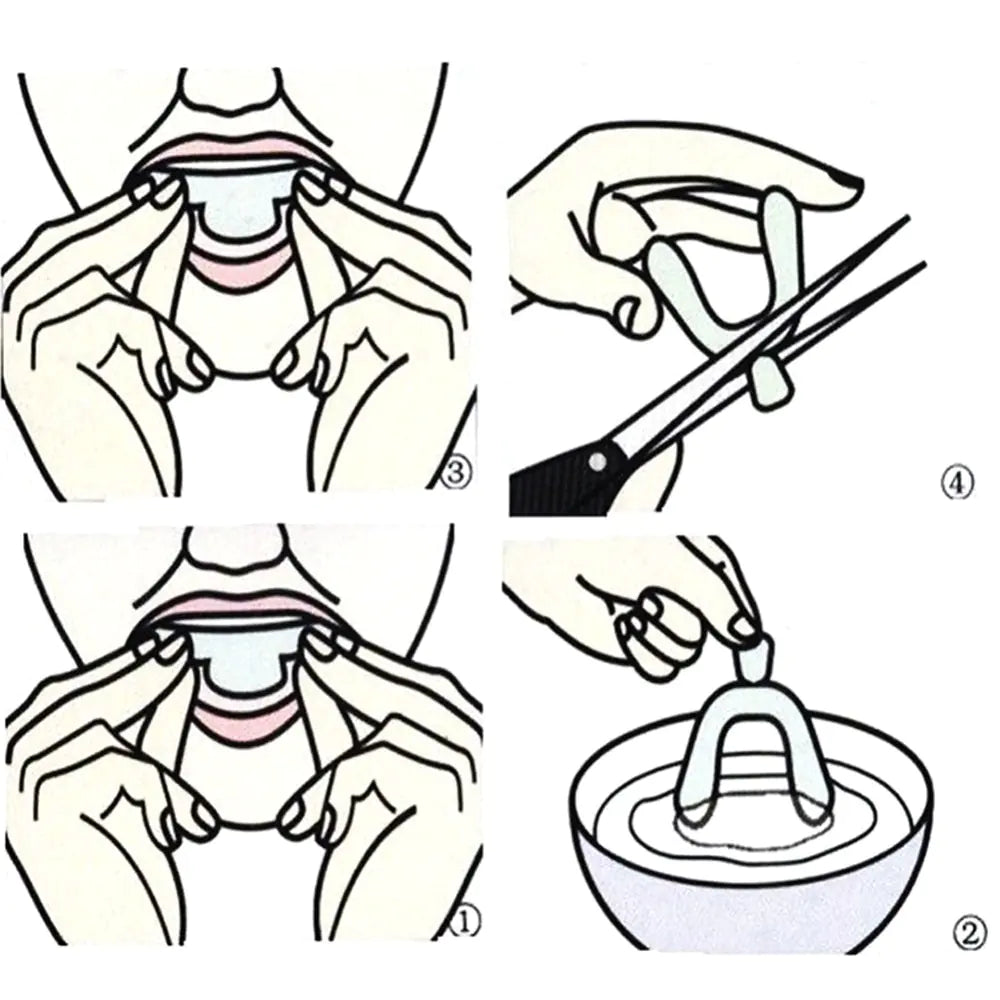 ③

④

①

②