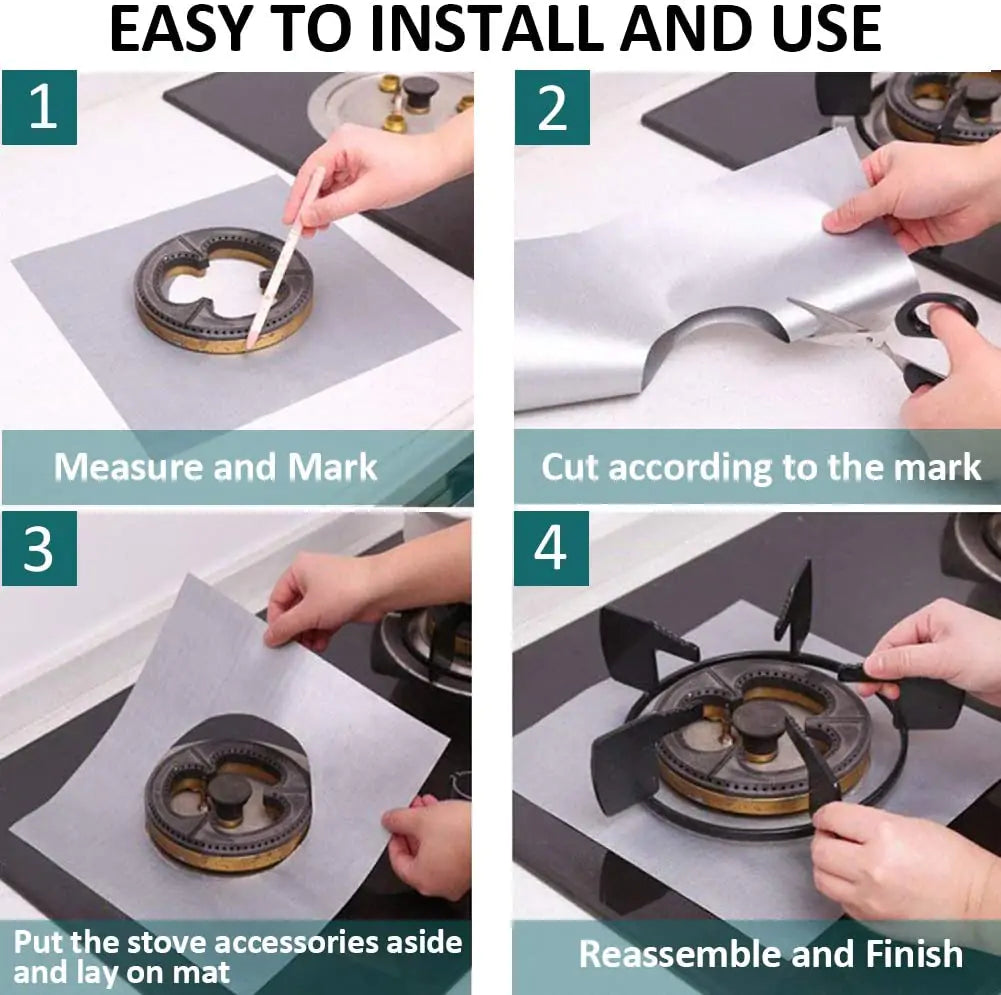 EASY TO INSTALL AND USE

1

Measure and Mark

2

Cut according to the mark

3

Put the stove accessories aside and lay on mat

4

Reassemble and Finish