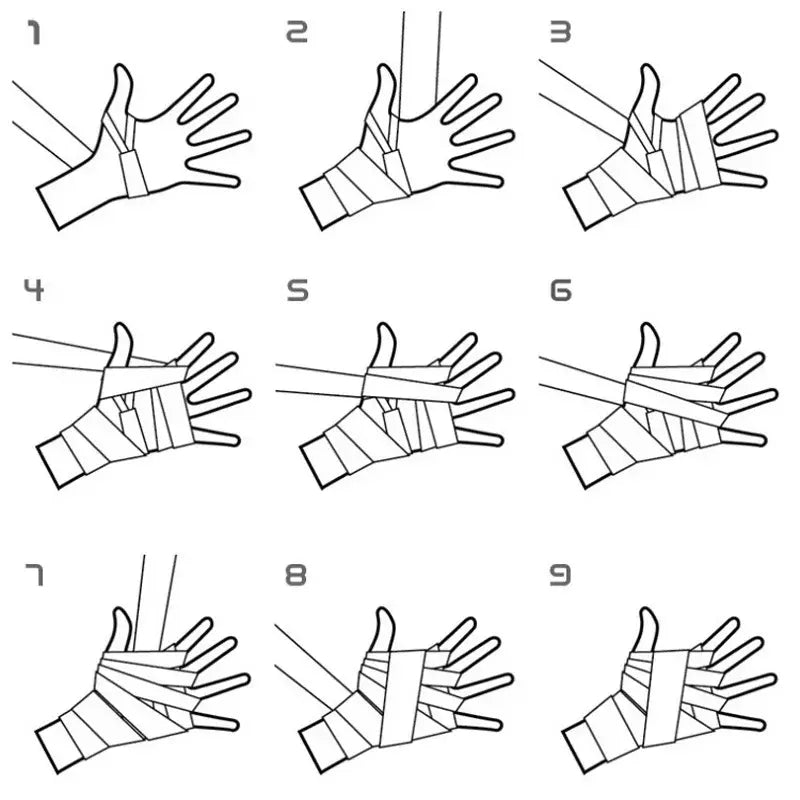 1

2

3

4

5

6

7

8

9