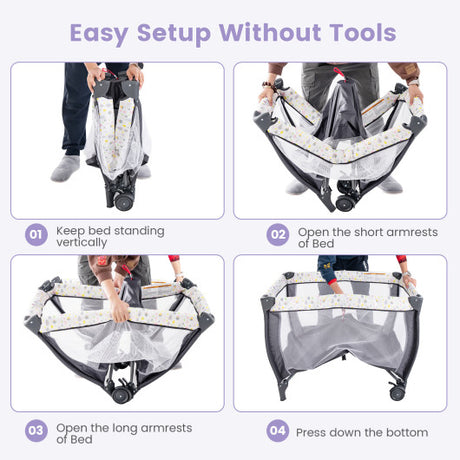 Easy Setup Without Tools

01 Keep bed standing vertically

02 Open the short armrests of Bed

03 Open the long armrests of Bed

04 Press down the bottom