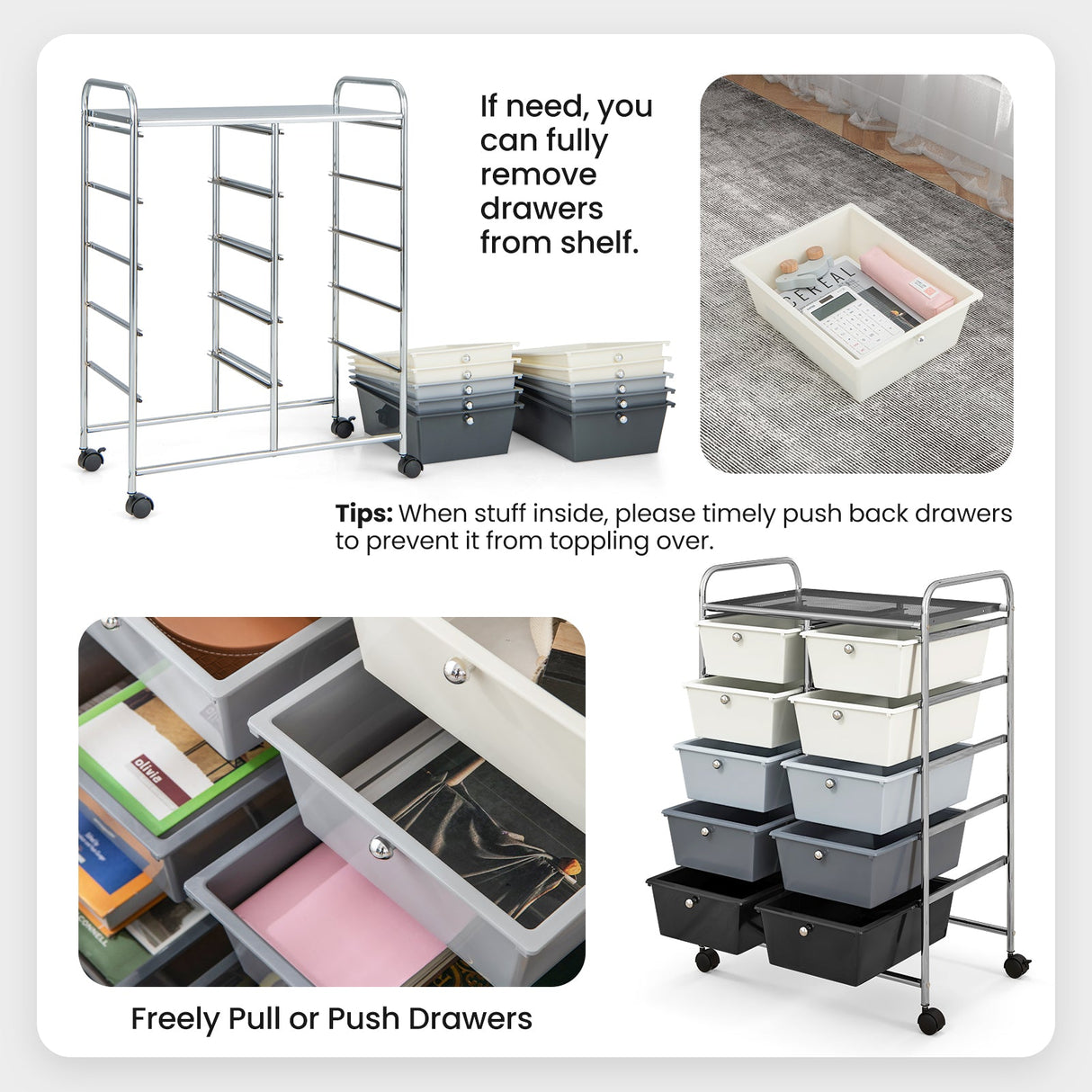 If need, you can fully remove drawers from shelf.

CEREAL

Tips: When stuff inside, please timely push back drawers to prevent it from toppling over.

olivia

Freely Pull or Push Drawers