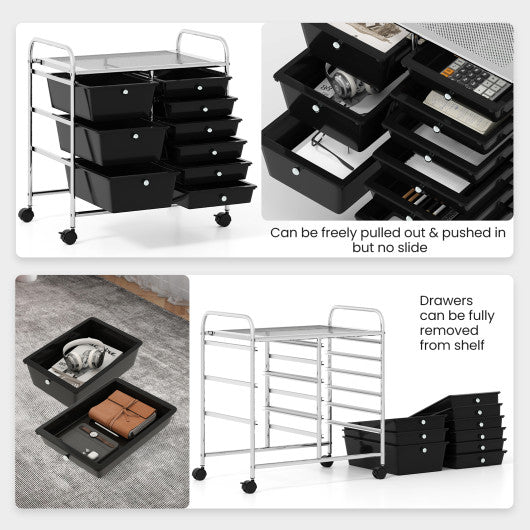 Can be freely pulled out & pushed in but no slide

Drawers can be fully removed from shelf