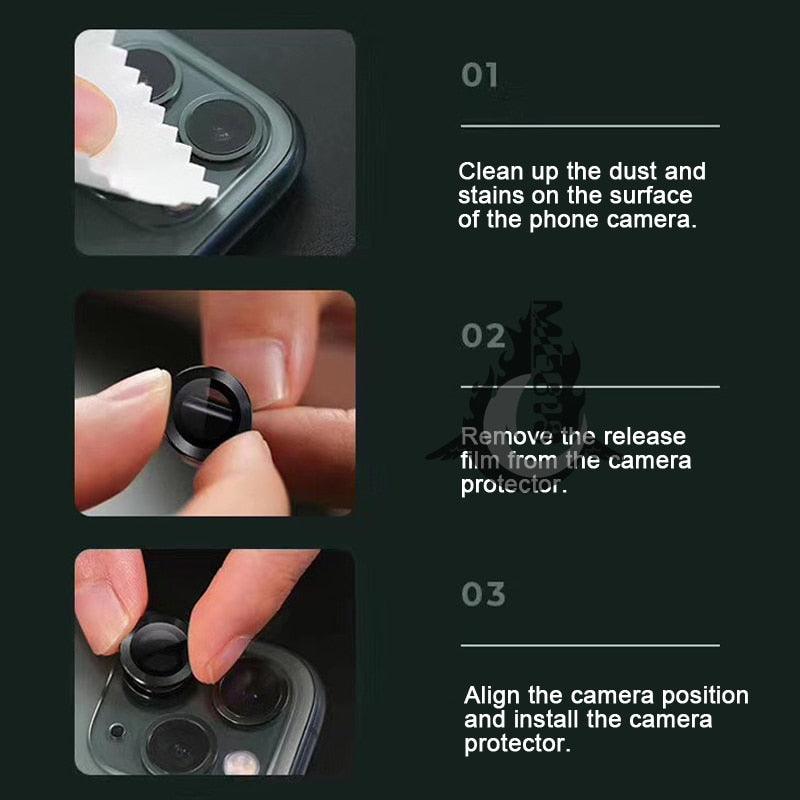 01

Clean up the dust and stains on the surface of the phone camera.

02

Remove the release film from the camera protector.

03

Align the camera position and install the camera protector.