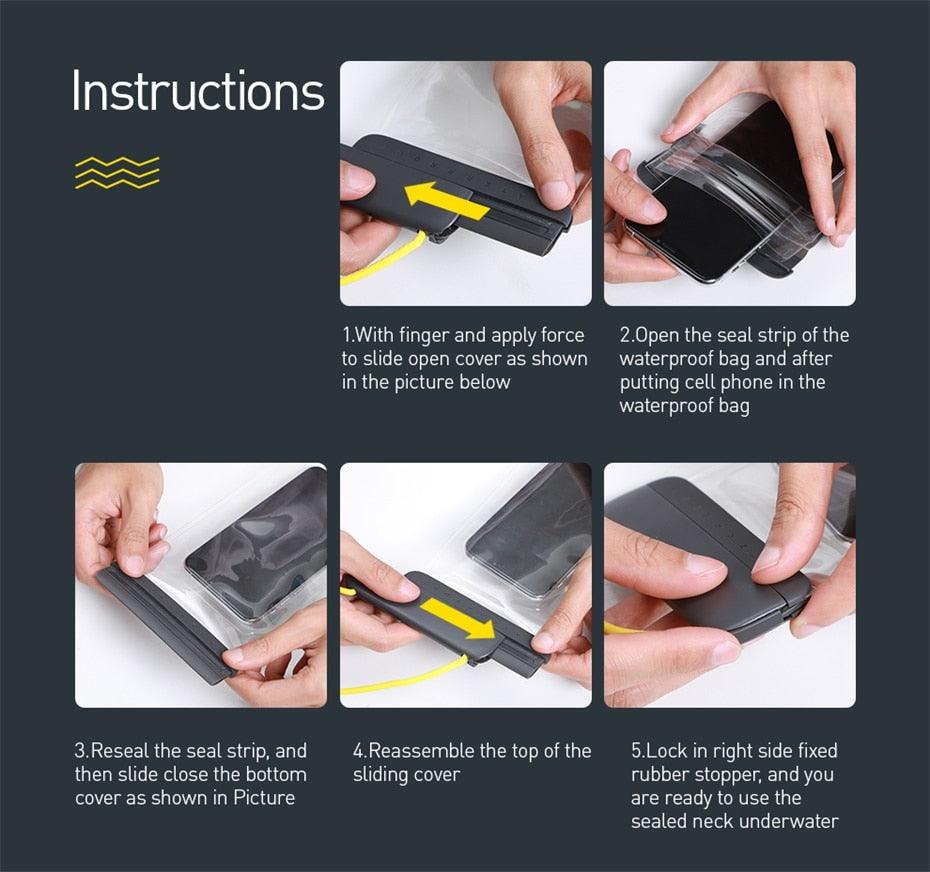 Instructions

1.With finger and apply force to slide open cover as shown in the picture below

2.Open the seal strip of the waterproof bag and after putting cell phone in the waterproof bag

3.Reseal the seal strip, and then slide close the bottom cover as shown in Picture

4.Reassemble the top of the sliding cover

5.Lock in right side fixed rubber stopper, and you are ready to use the sealed neck underwater