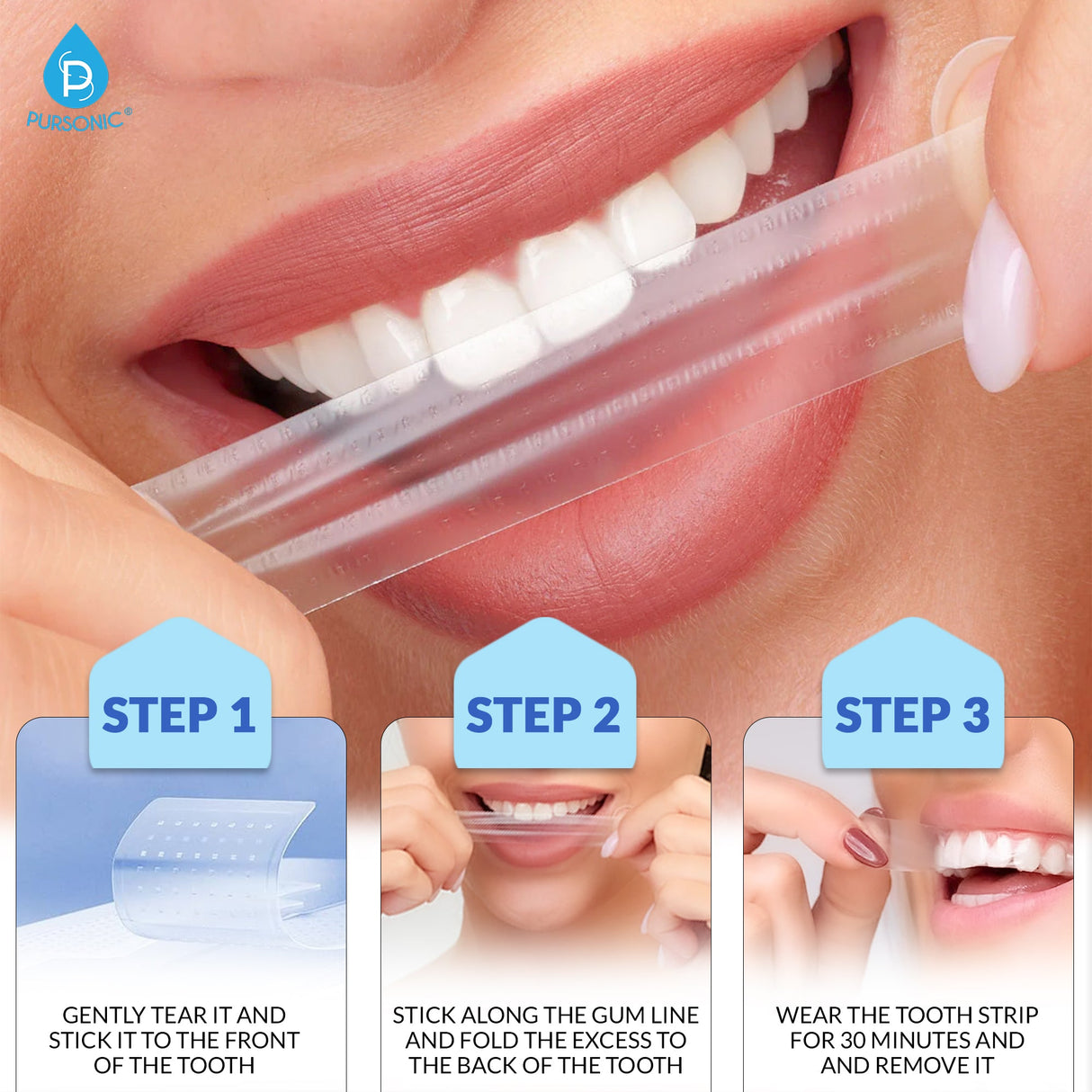 PURSONIC®

STEP 1

GENTLY TEAR IT AND STICK IT TO THE FRONT OF THE TOOTH

STEP 2

STICK ALONG THE GUM LINE AND FOLD THE EXCESS TO THE BACK OF THE TOOTH

STEP 3

WEAR THE TOOTH STRIP FOR 30 MINUTES AND AND REMOVE IT