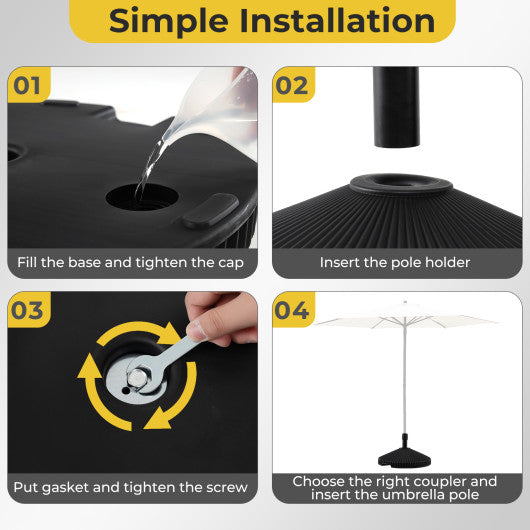 Simple Installation

01

Fill the base and tighten the cap

02

Insert the pole holder

03

Put gasket and tighten the screw

04

Choose the right coupler and insert the umbrella pole