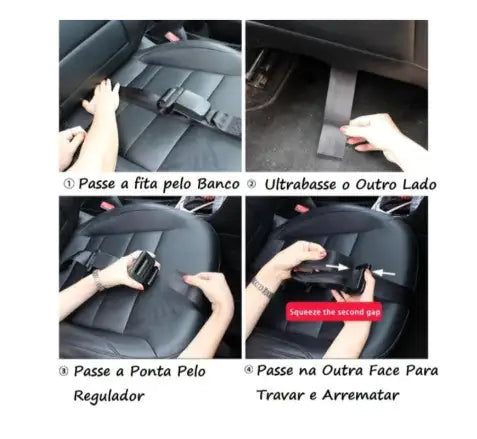 ① Passe a fita pelo Banco

② Ultrabasse o Outro Lado

③ Passe a Ponta Pelo Regulador

Squeeze the second gap

④ Passe na Outra Face Para Travar e Arrematar