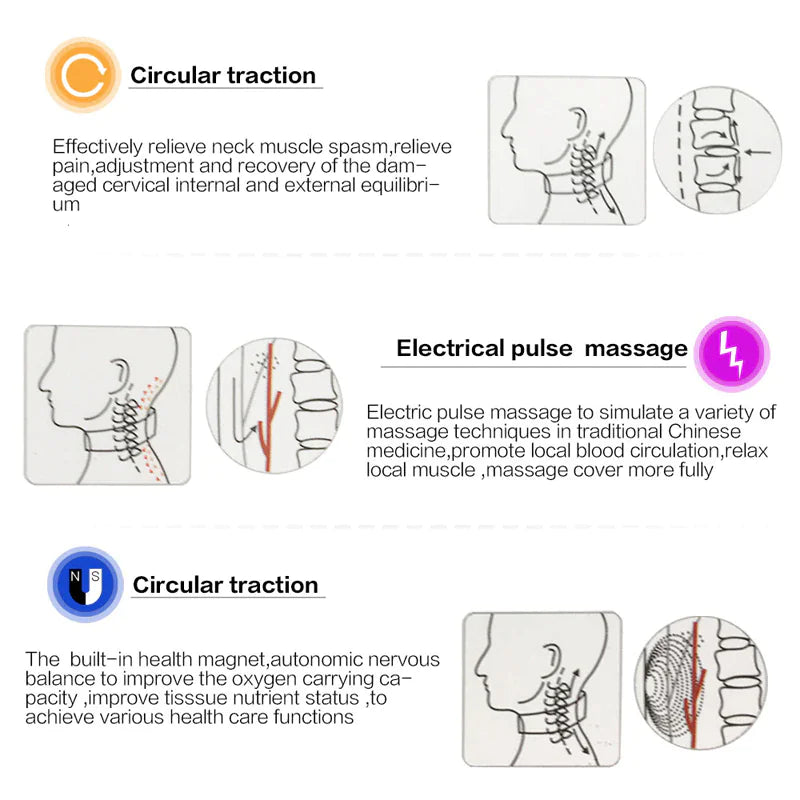 Circular traction

Effectively relieve neck muscle spasm,relieve pain,adjustment and recovery of the damaged cervical internal and external equilibrium

Electrical pulse massage

Electric pulse massage to simulate a variety of massage techniques in traditional Chinese medicine,promote local blood circulation,relax local muscle ,massage cover more fully

N S

Circular traction

The built-in health magnet,autonomic nervous balance to improve the oxygen carrying capacity ,improve tisssue nutrient status ,to achieve various health care functions