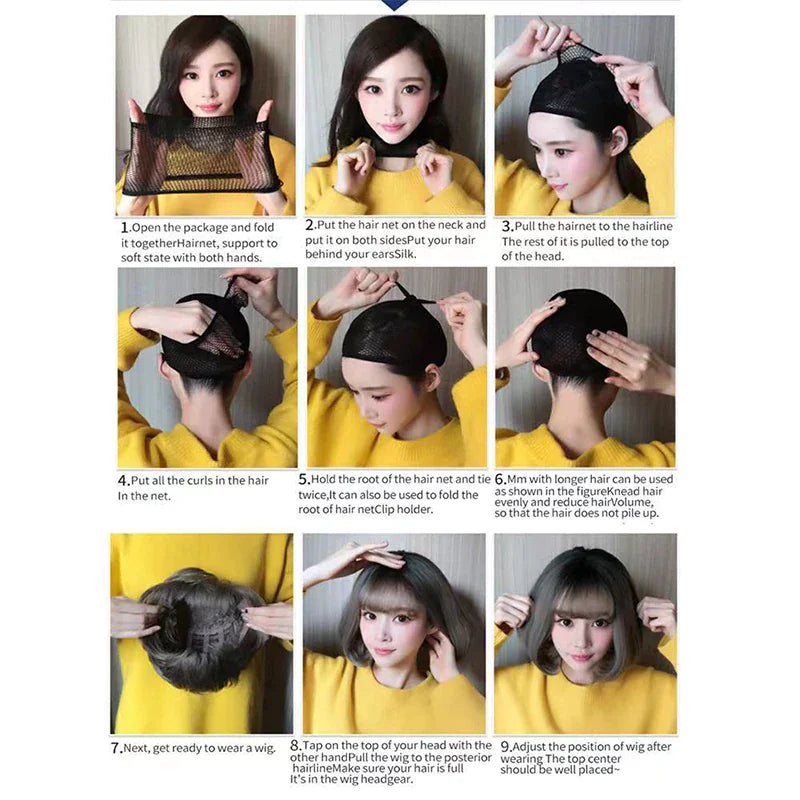 1.Open the package and fold it togetherHairnet, support to soft state with both hands.

2.Put the hair net on the neck and put it on both sidesPut your hair behind your earsSilk.

3.Pull the hairnet to the hairline The rest of it is pulled to the top of the head.

4.Put all the curls in the hair In the net.

5.Hold the root of the hair net and tie twice,It can also be used to fold the root of hair netClip holder.

6.Mm with longer hair can be used as shown in the figureKnead hair evenly and reduce hairVolume, so that the hair does not pile up.

7.Next, get ready to wear a wig.

8.Tap on the top of your head with the other handPull the wig to the posterior hairlineMake sure your hair is full It's in the wig headgear.

9.Adjust the position of wig after wearing The top center should be well placed~