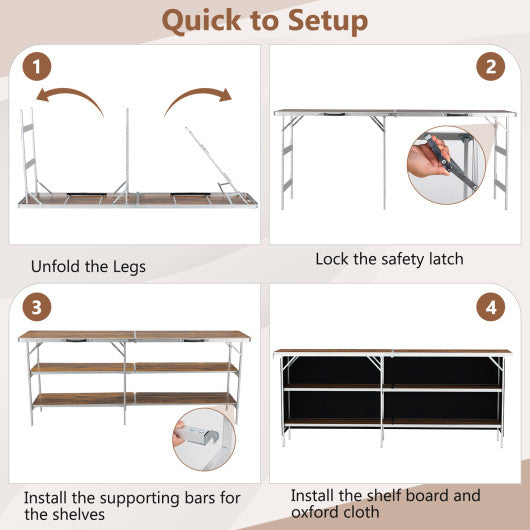 Quick to Setup

1

Unfold the Legs

2

Lock the safety latch

3

Install the supporting bars for the shelves

4

Install the shelf board and oxford cloth