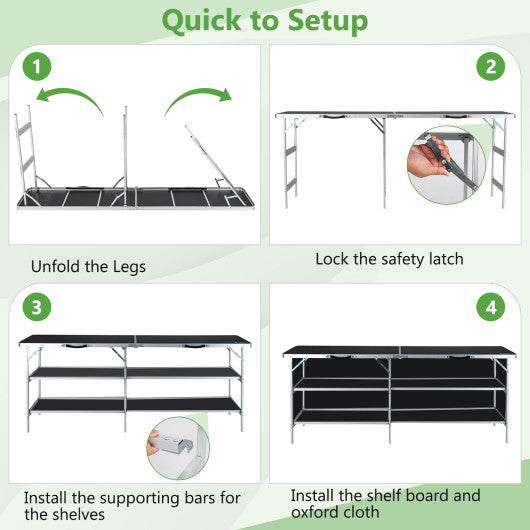 Quick to Setup

1

Unfold the Legs

2

Lock the safety latch

3

Install the supporting bars for the shelves

4

Install the shelf board and oxford cloth