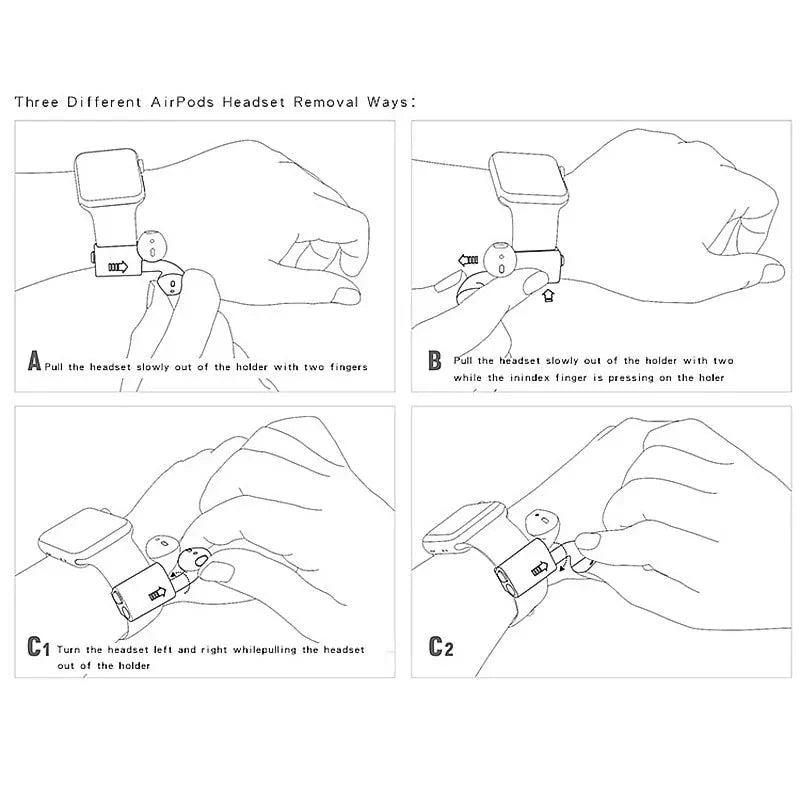 Three Different AirPods Headset Removal Ways:

A Pull the headset slowly out of the holder with two fingers

B Pull the headset slowly out of the holder with two while the inindex finger is pressing on the holer

C1 Turn the headset left and right whilepulling the headset out of the holder

C2