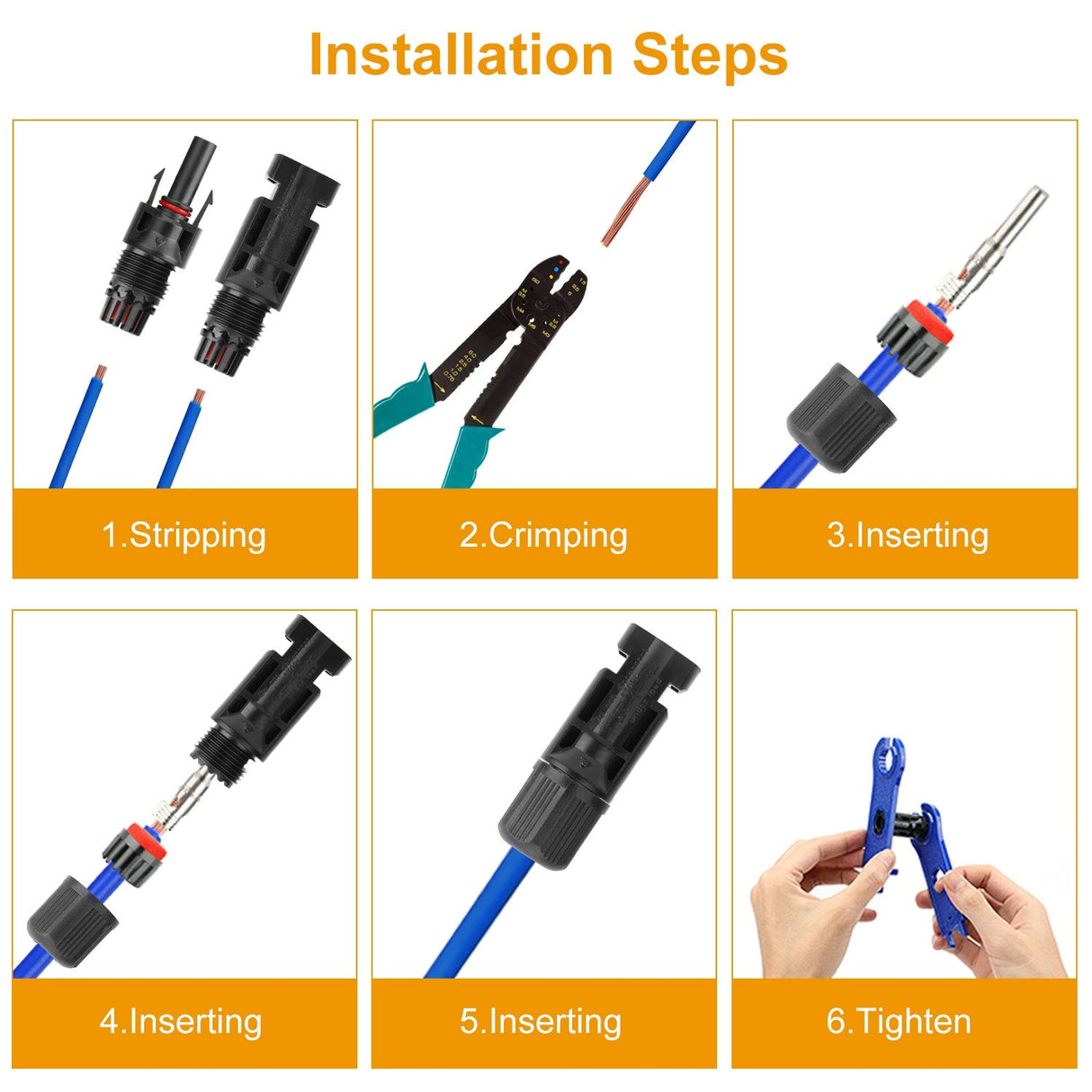 Installation Steps

1.Stripping

2.Crimping

3.Inserting

4.Inserting

5.Inserting

6.Tighten