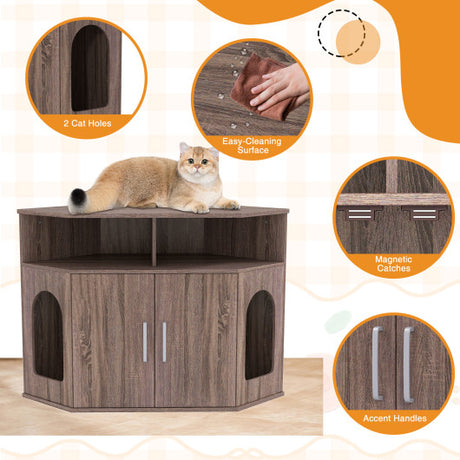 2 Cat Holes

Easy-Cleaning Surface

Magnetic Catches

Accent Handles