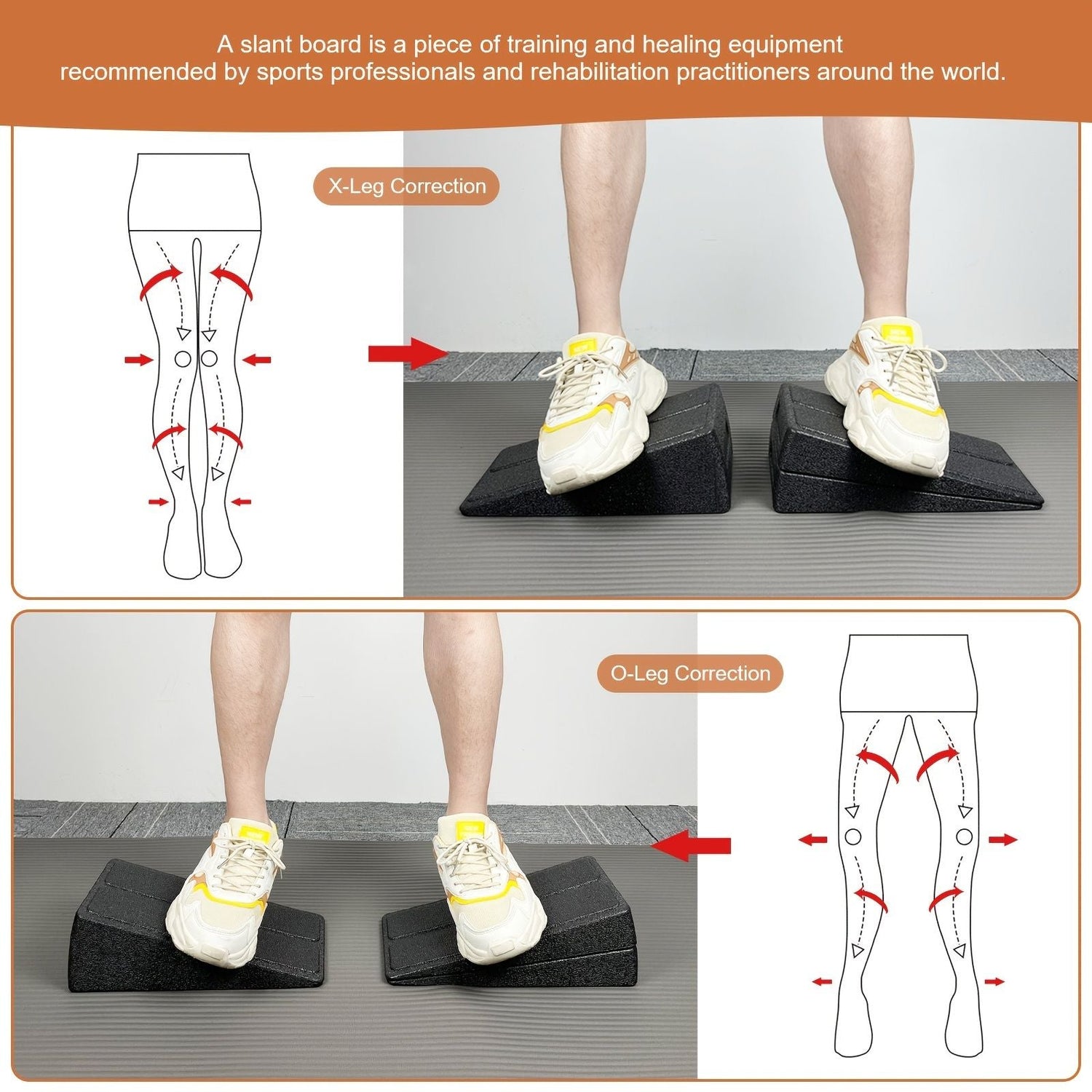 A slant board is a piece of training and healing equipment recommended by sports professionals and rehabilitation practitioners around the world.

X-Leg Correction

O-Leg Correction