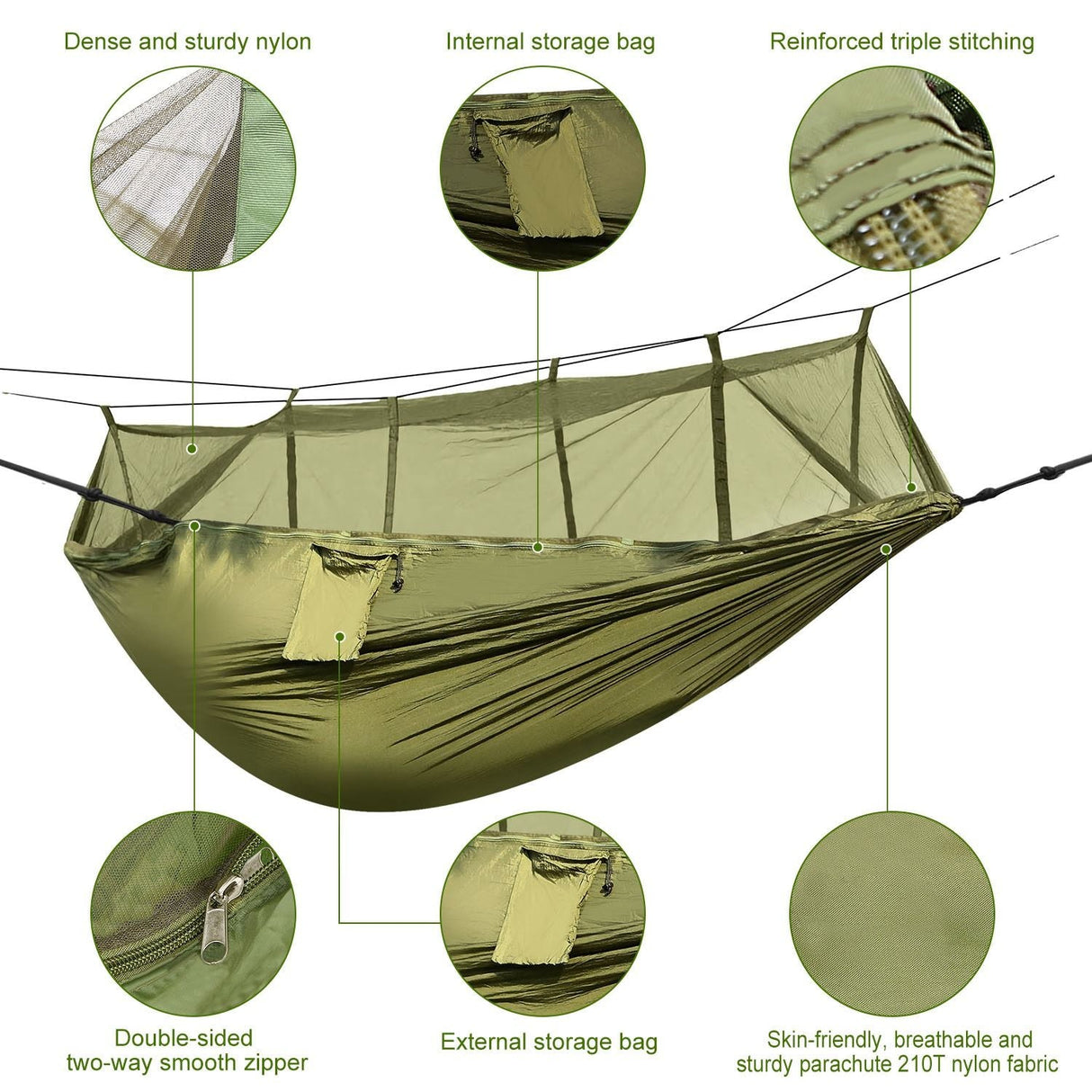 Dense and sturdy nylon

Internal storage bag

Reinforced triple stitching

Double-sided two-way smooth zipper

External storage bag

Skin-friendly, breathable and sturdy parachute 210T nylon fabric