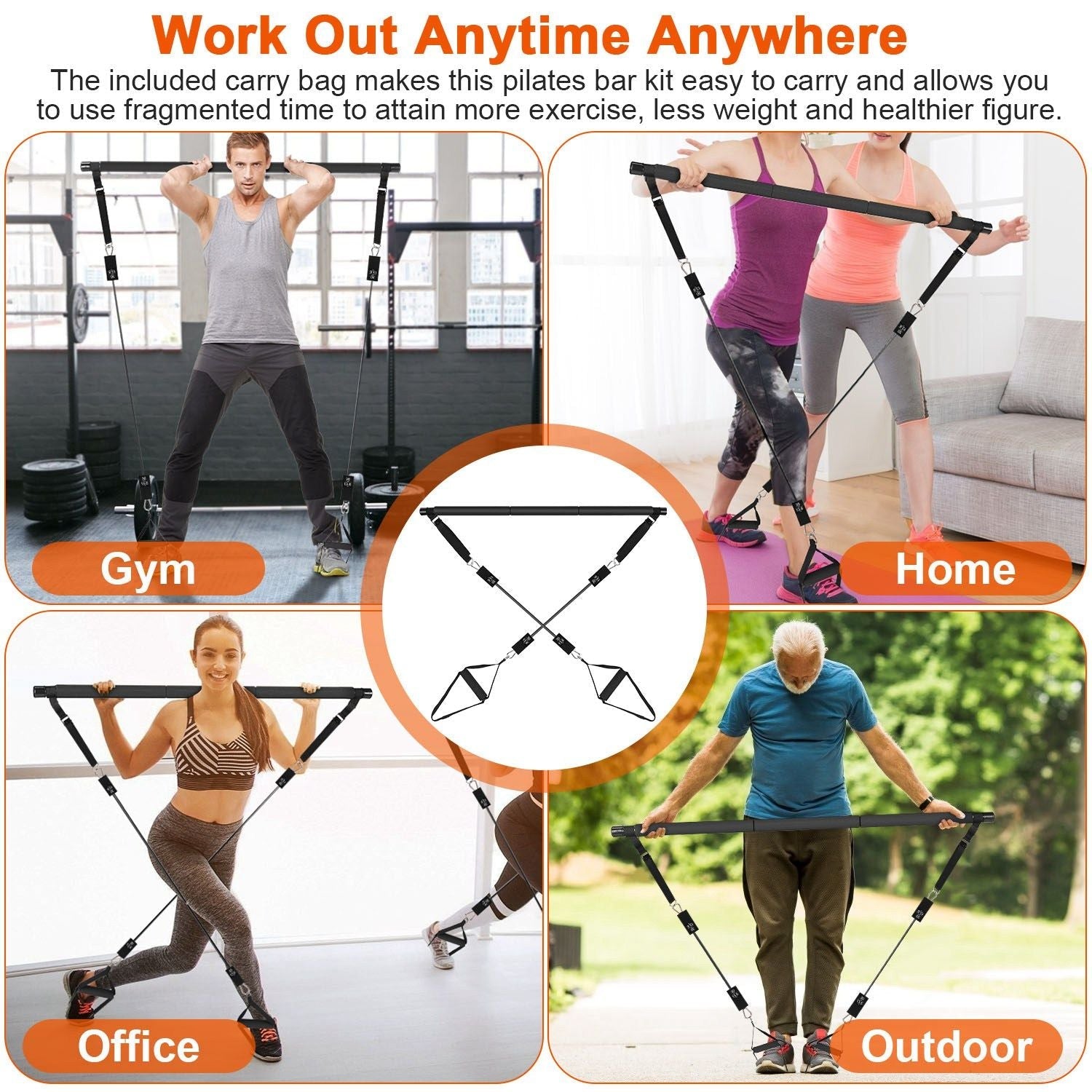 Work Out Anytime Anywhere

The included carry bag makes this pilates bar kit easy to carry and allows you to use fragmented time to attain more exercise, less weight and healthier figure.

Gym

Home

Office

Outdoor