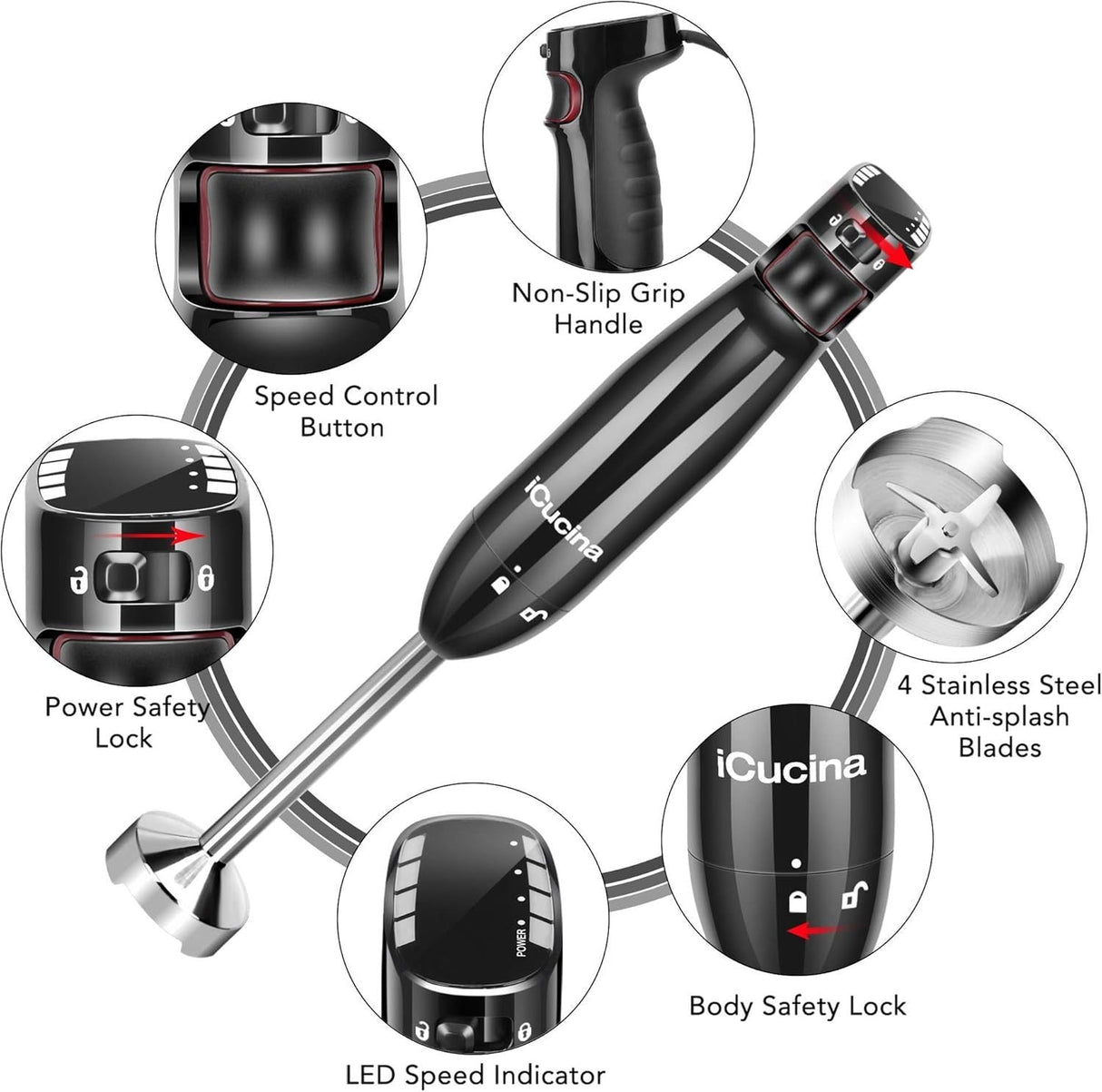 Non-Slip Grip Handle

Speed Control Button

iCucina

Power Safety Lock

4 Stainless Steel Anti-splash Blades

iCucina

POWER

Body Safety Lock

LED Speed Indicator